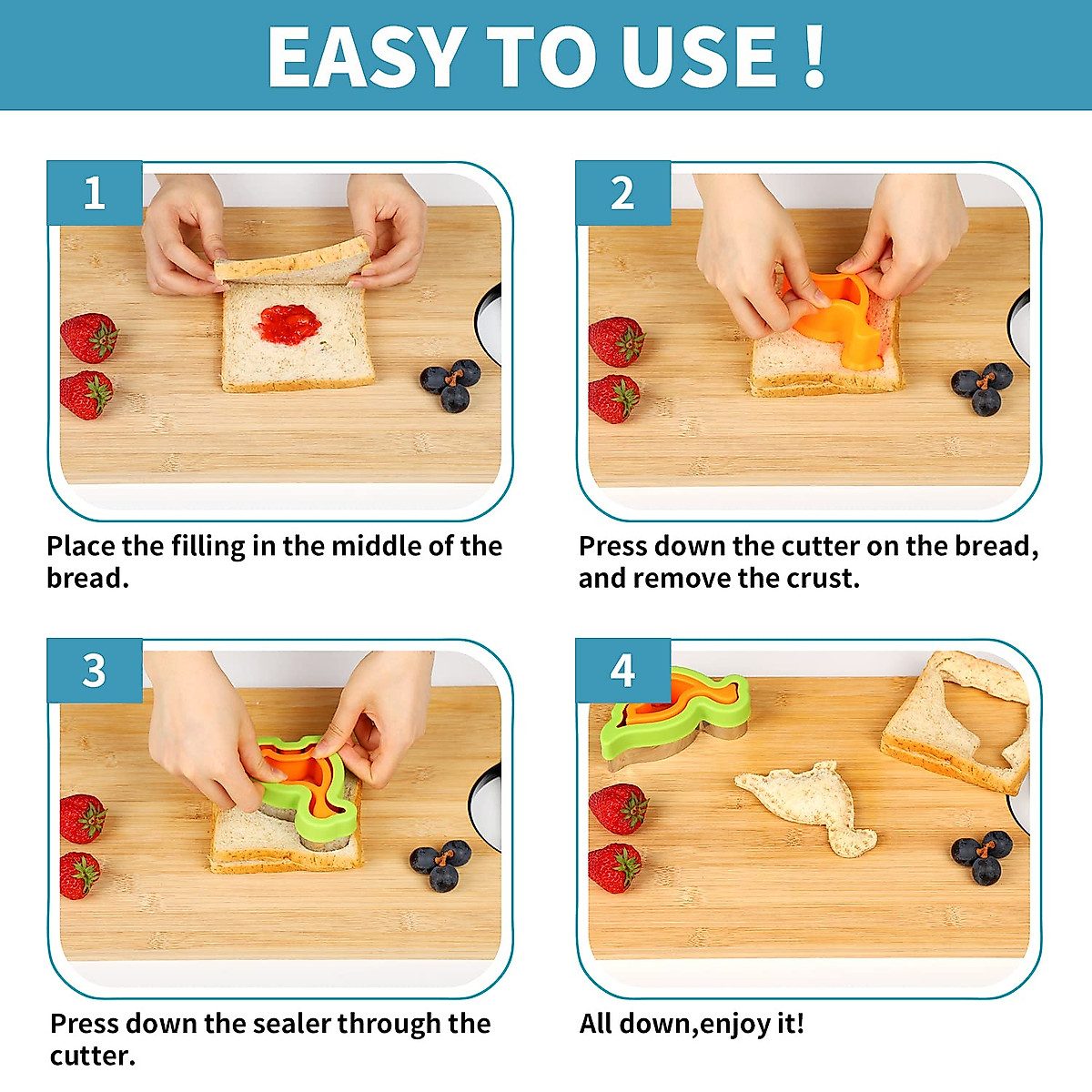 EASY TO USE !

1

Place the filling in the middle of the bread.

2

Press down the cutter on the bread, and remove the crust.

3

Press down the sealer through the cutter.

4

All down,enjoy it!