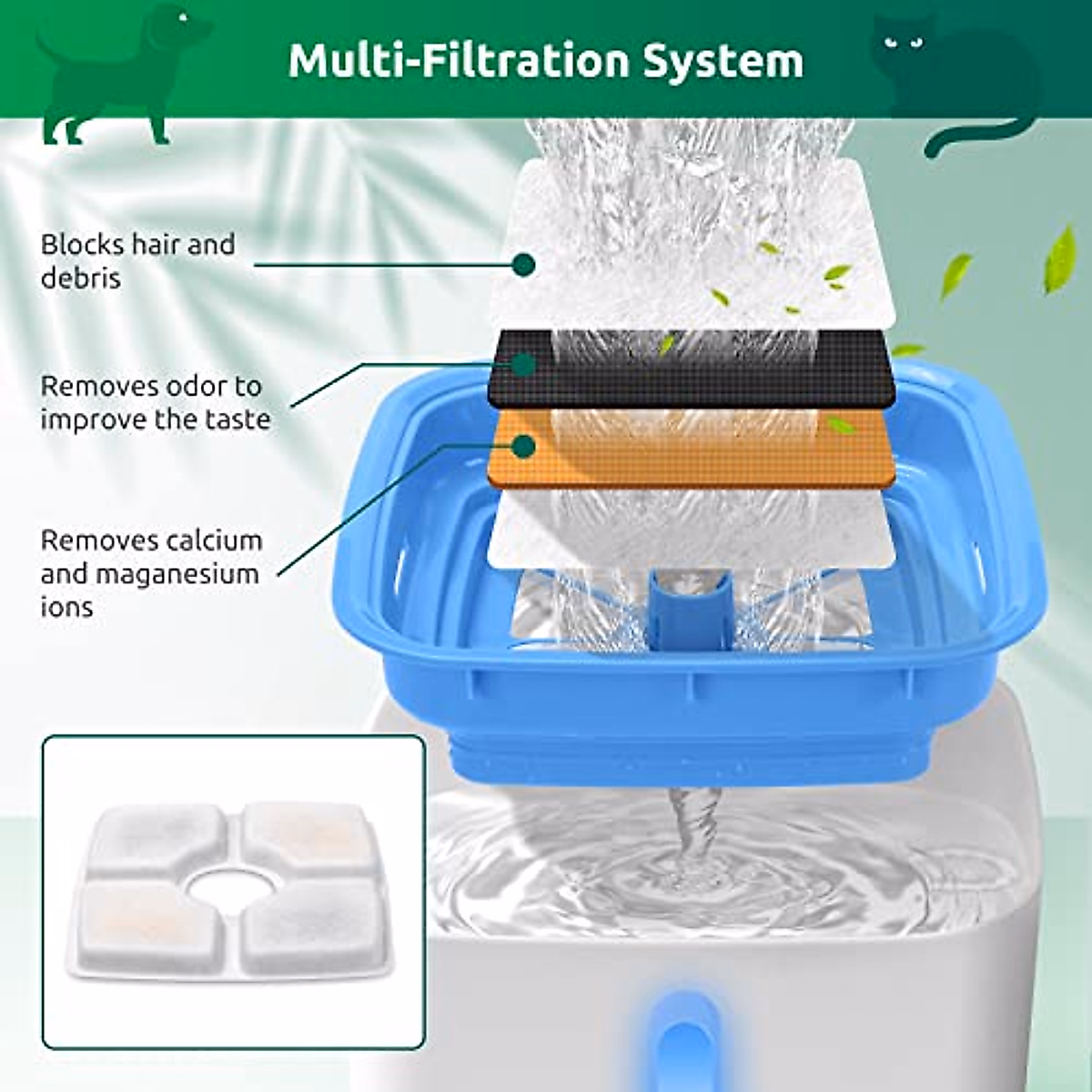 Multi-Filtration System

Blocks hair and debris

Removes odor to improve the taste

Removes calcium and maganesium ions