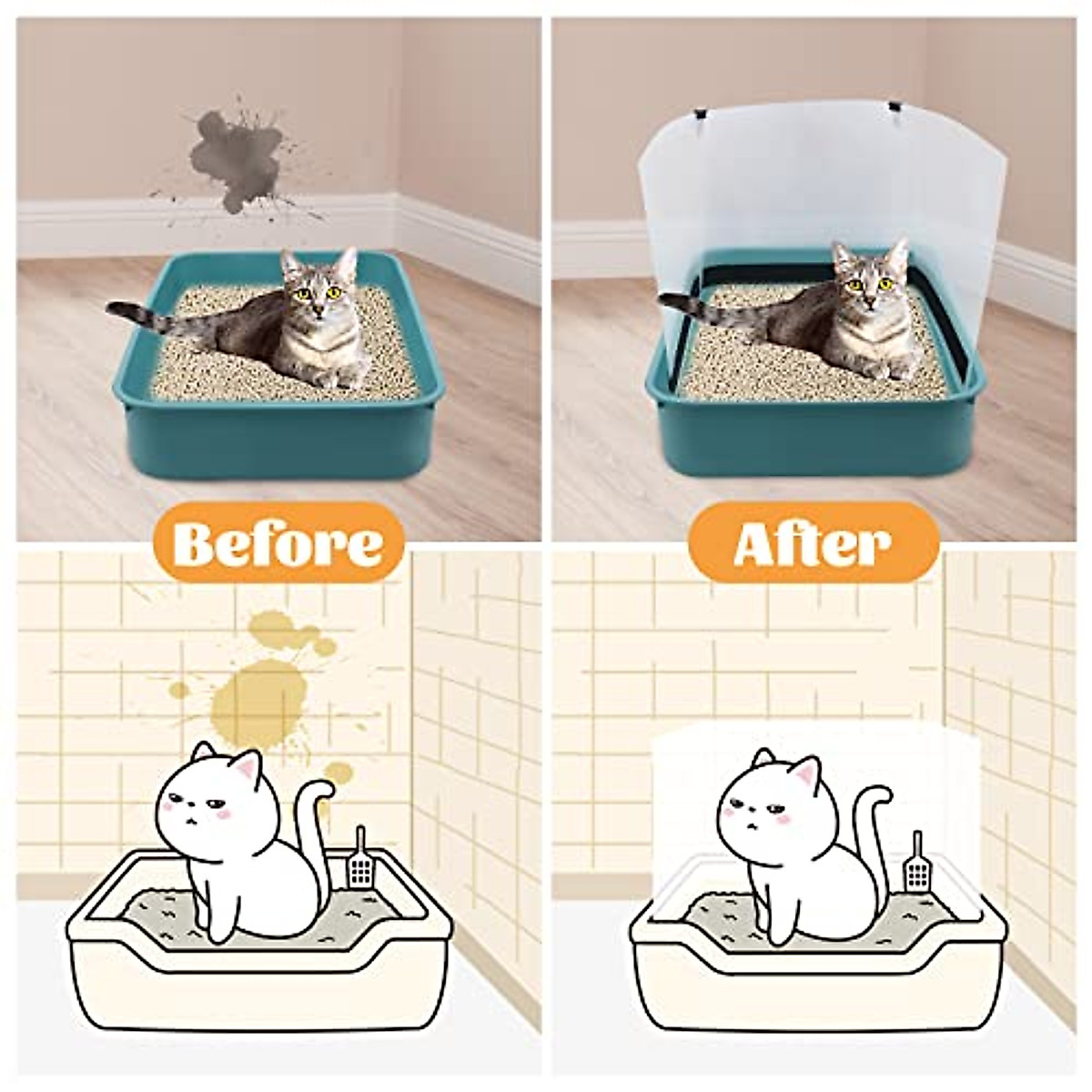 Before

After