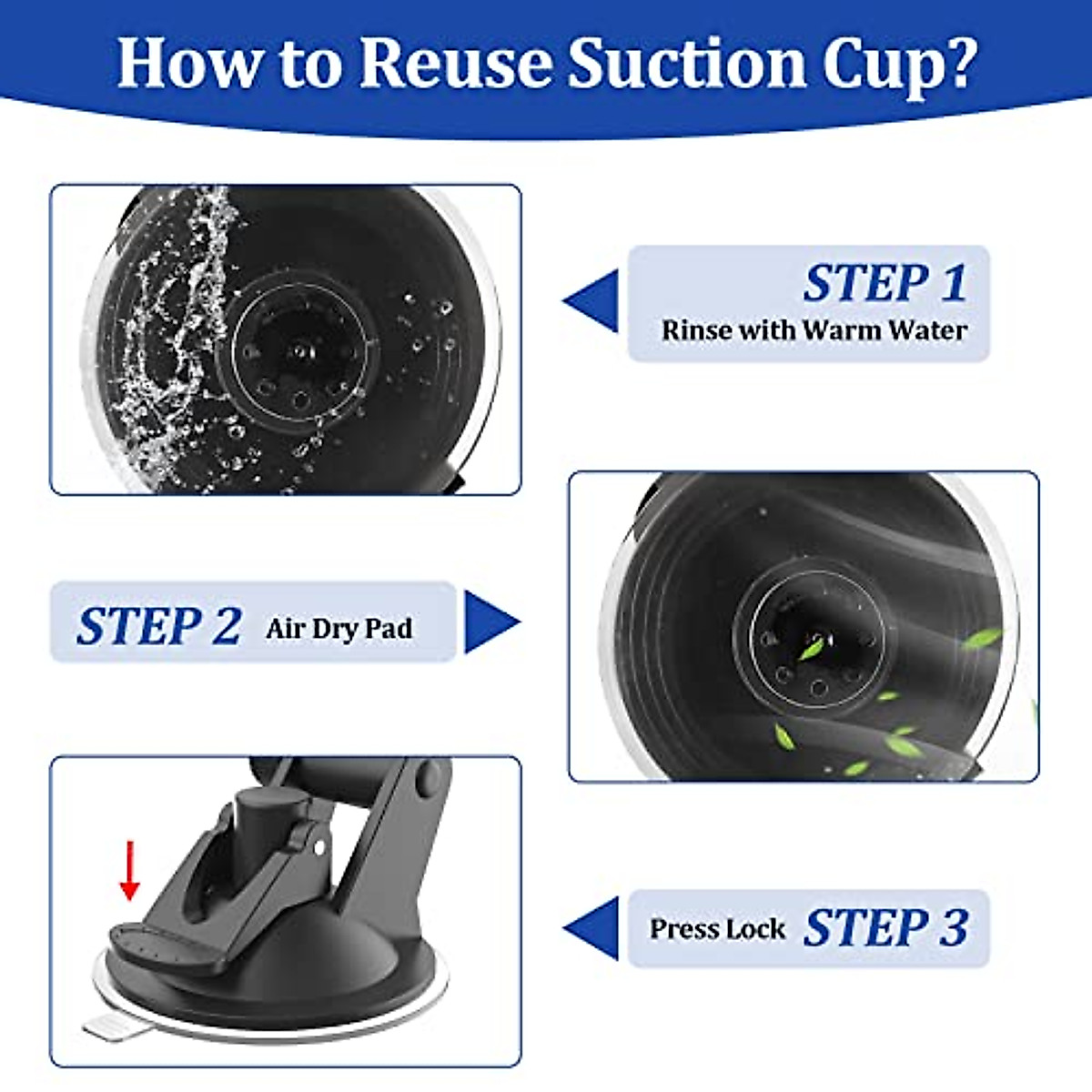 How to Reuse Suction Cup?

STEP 1
Rinse with Warm Water

STEP 2 Air Dry Pad

Press Lock STEP 3