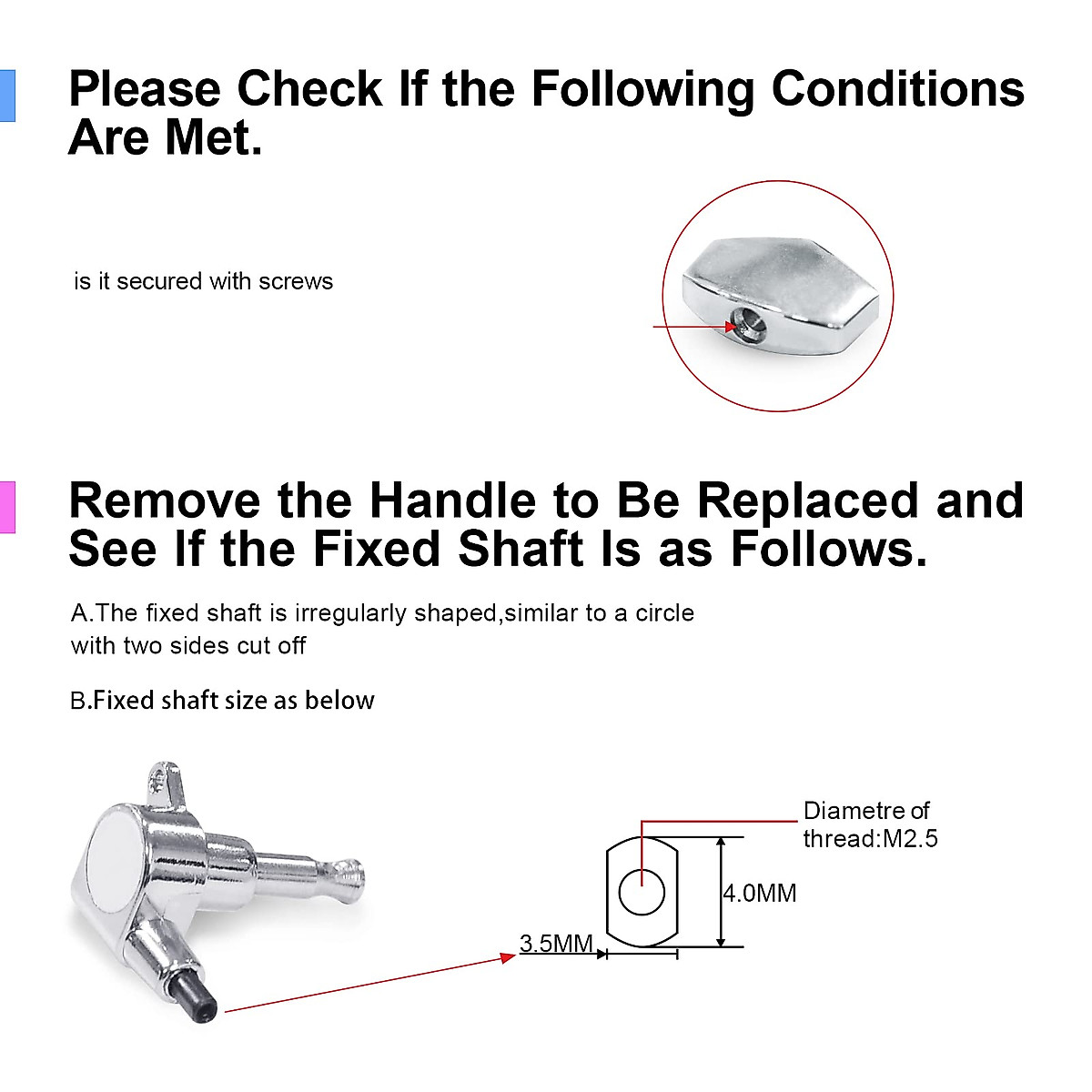 Please Check If the Following Conditions Are Met.

is it secured with screws

Remove the Handle to Be Replaced and See If the Fixed Shaft Is as Follows.

A.The fixed shaft is irregularly shaped,similar to a circle with two sides cut off

B.Fixed shaft size as below

Diametre of thread:M2.5

4.0MM

3.5MM