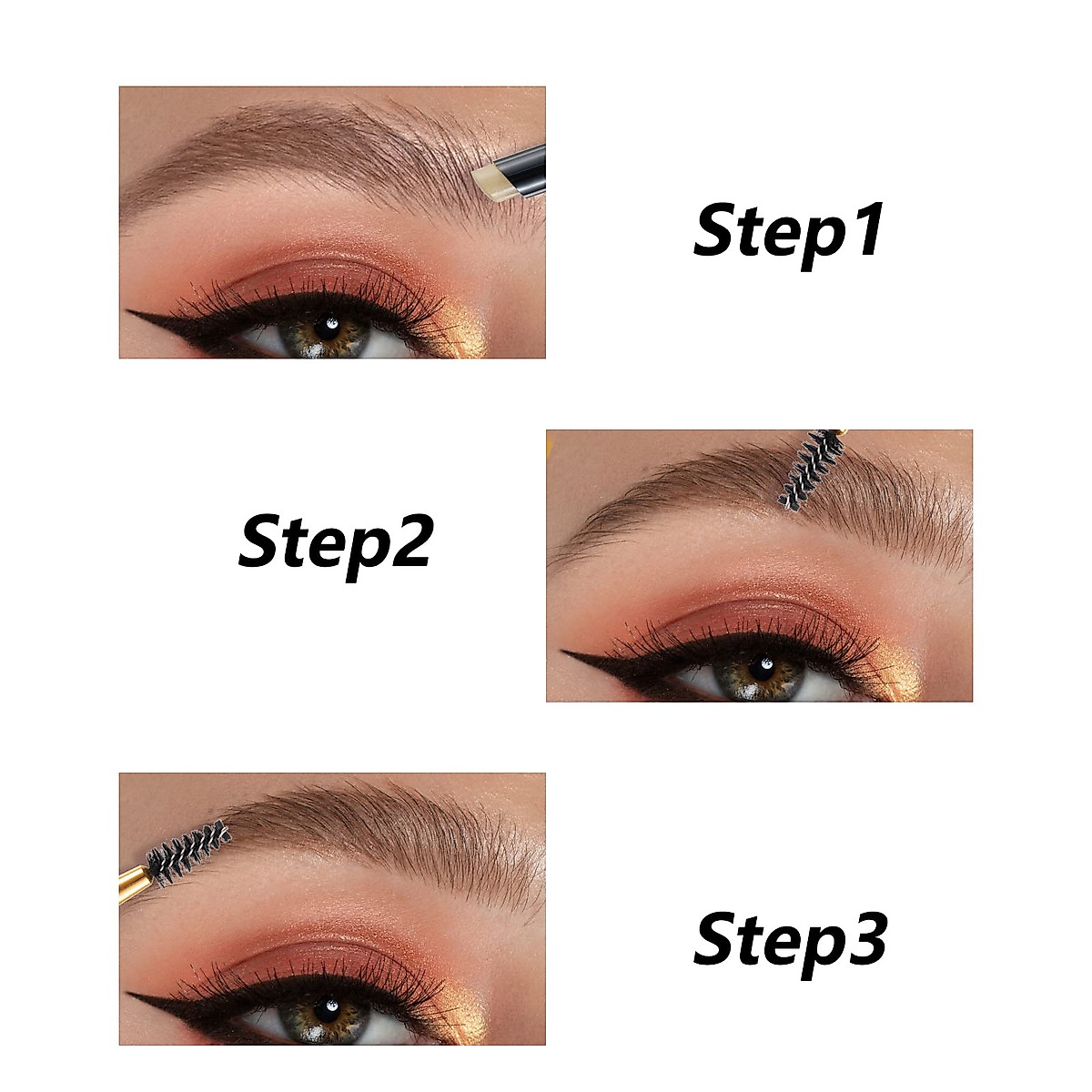 Step1

Step2

Step3