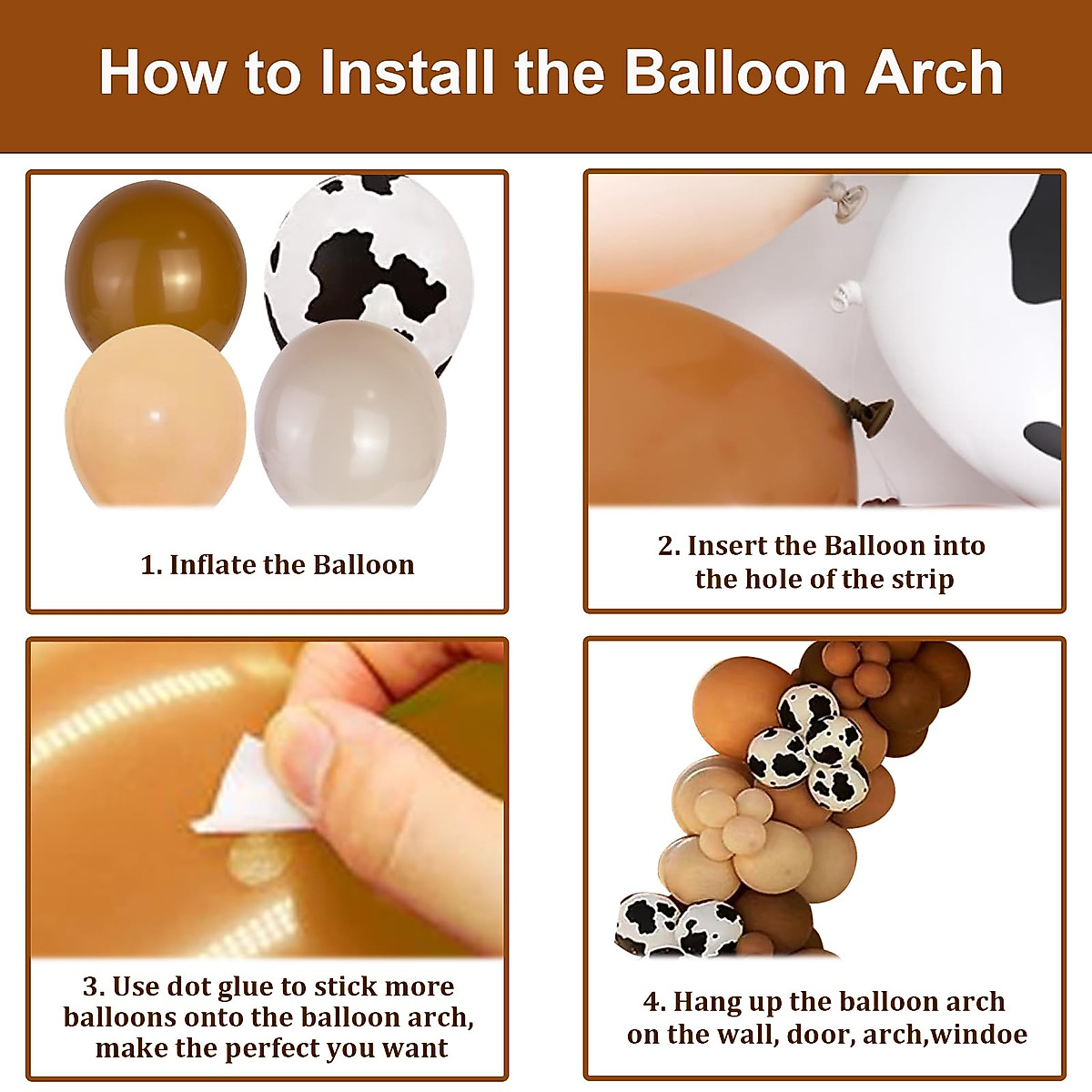 How to Install the Balloon Arch

1. Inflate the Balloon

2. Insert the Balloon into the hole of the strip

3. Use dot glue to stick more balloons onto the balloon arch, make the perfect you want

4. Hang up the balloon arch on the wall, door, arch,windoe