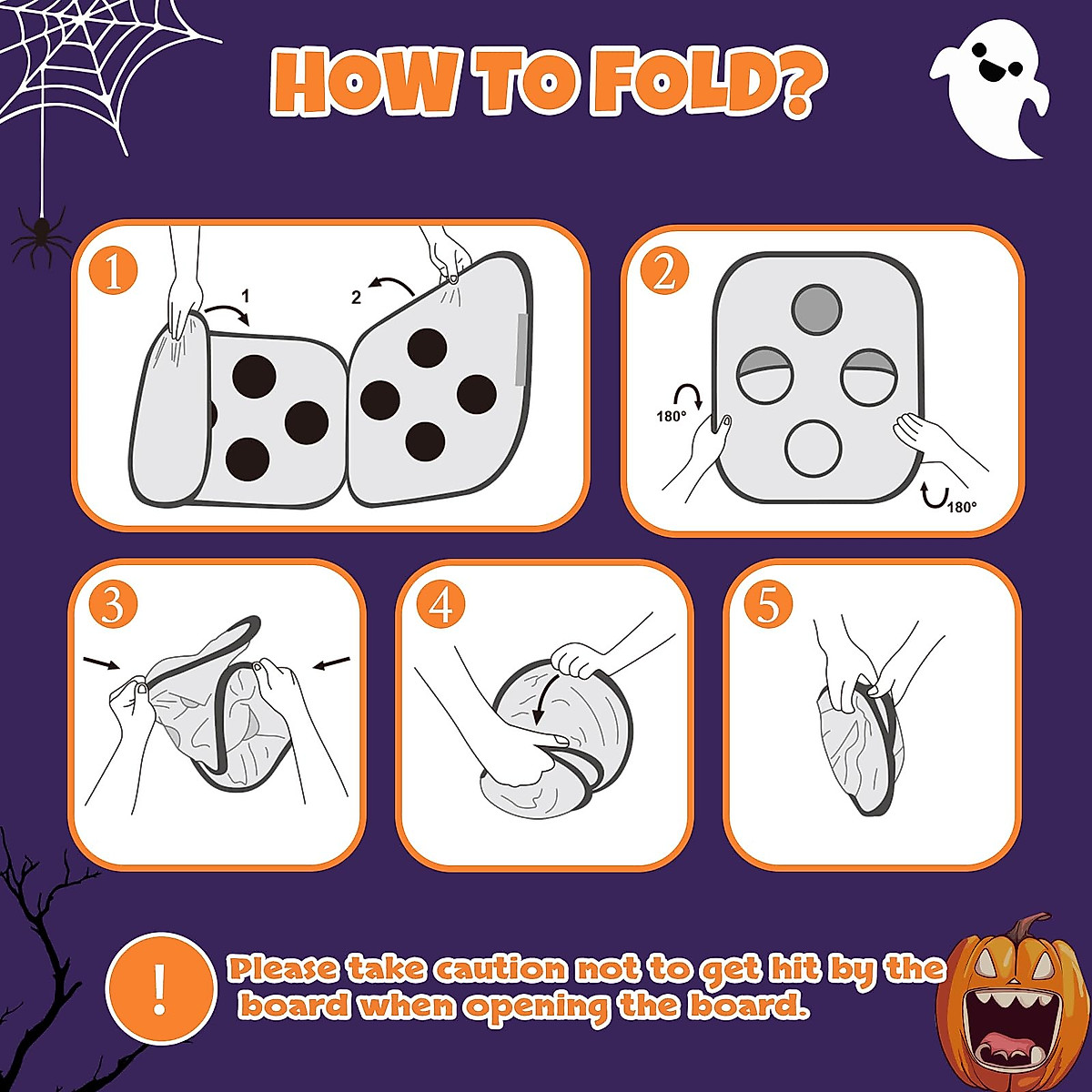 HOW TO FOLD?

1

1

2

2

180°

180°

3

4

5

!

Please take caution not to get hit by the board when opening the board.