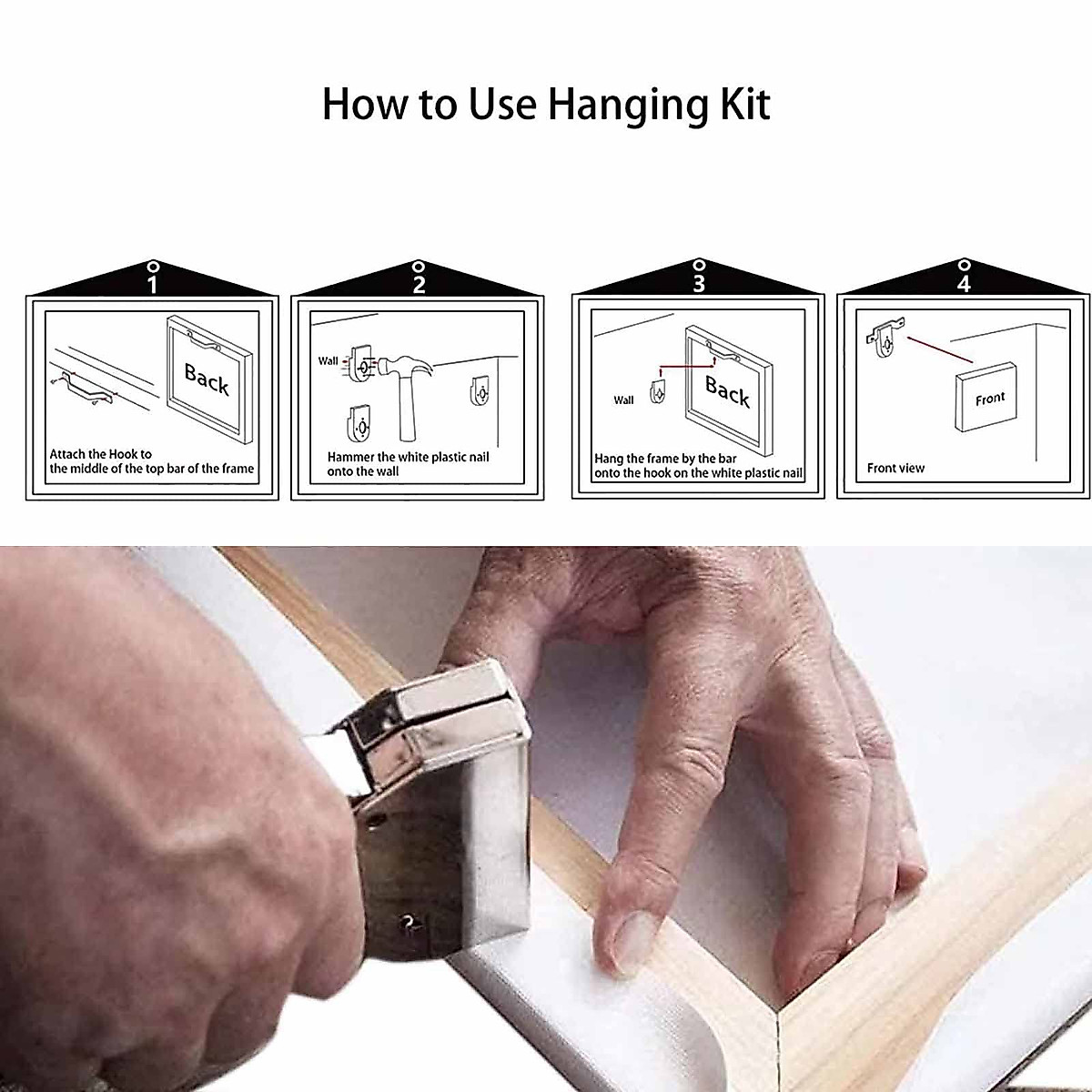 How to Use Hanging Kit

1

Back

Attach the Hook to the middle of the top bar of the frame

2

Wall

Hammer the white plastic nail onto the wall

3

Wall

Back

Hang the frame by the bar onto the hook on the white plastic nail

4

Front

Front view