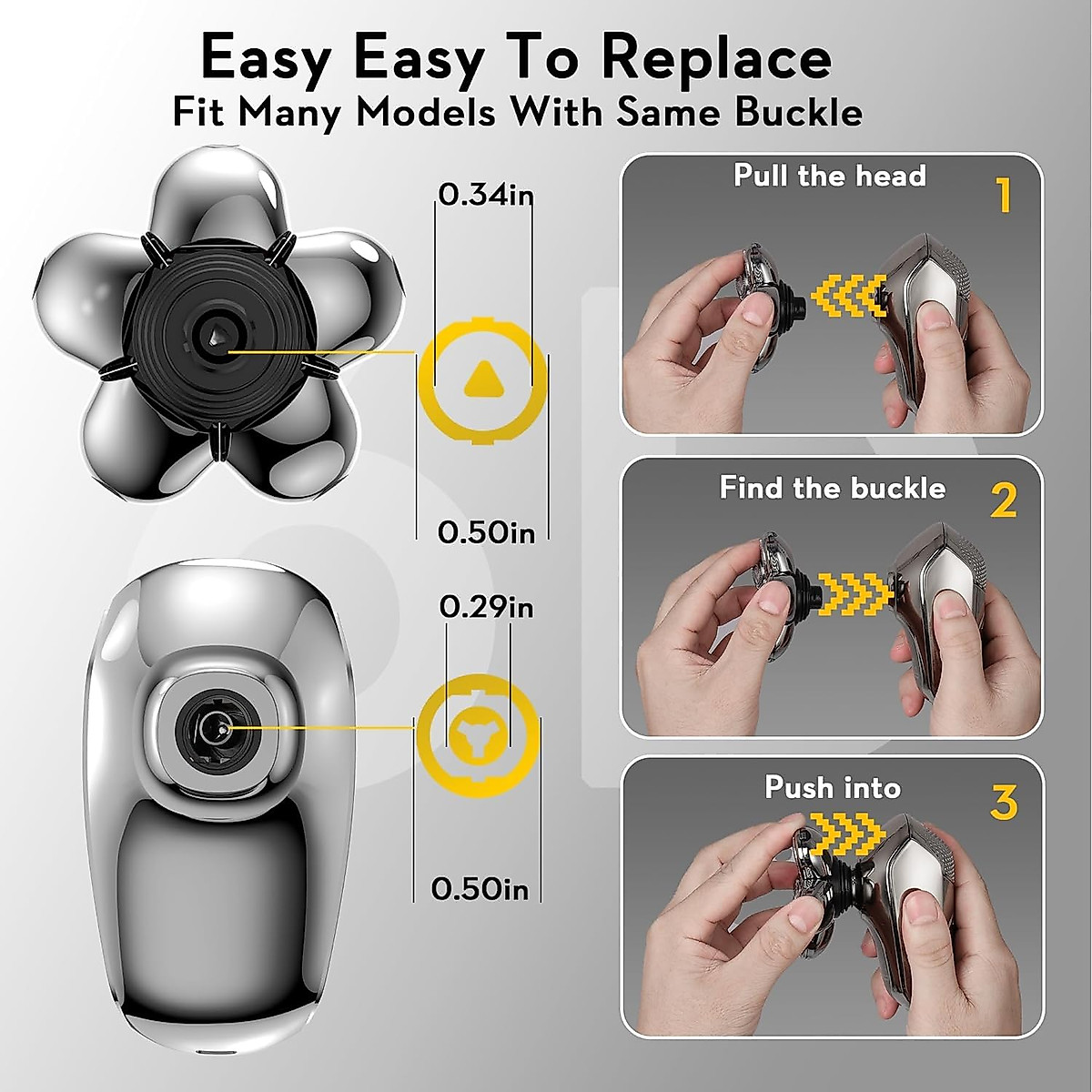 Easy Easy To Replace
Fit Many Models With Same Buckle

0.34in

0.50in

0.29in

0.50in

Pull the head 1

Find the buckle 2

Push into 3