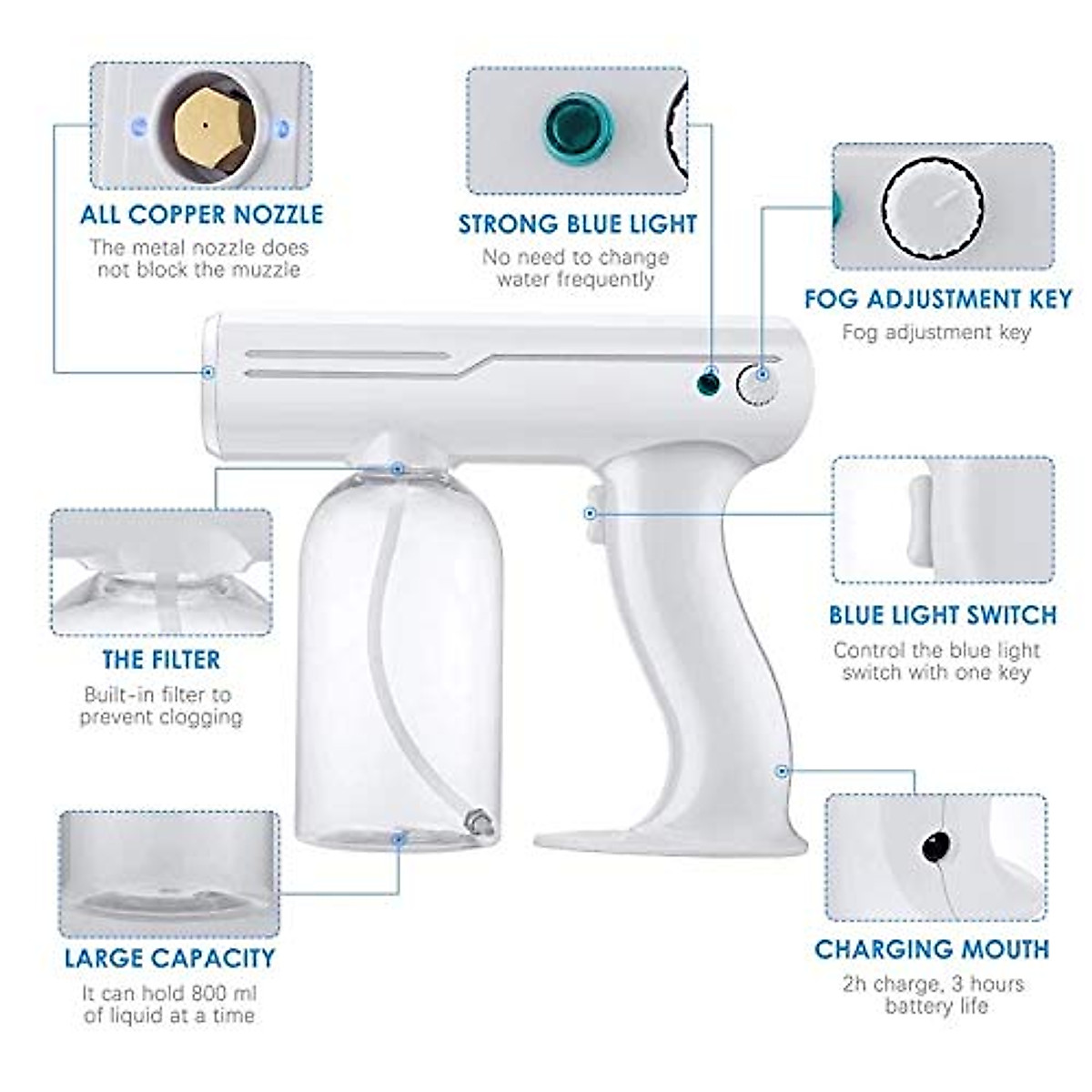 ALL COPPER NOZZLE
The metal nozzle does not block the muzzle

STRONG BLUE LIGHT
No need to change water frequently

FOG ADJUSTMENT KEY
Fog adjustment key

THE FILTER
Built-in filter to prevent clogging

BLUE LIGHT SWITCH
Control the blue light switch with one key

LARGE CAPACITY
It can hold 800 ml of liquid at a time

CHARGING MOUTH
2h charge, 3 hours battery life