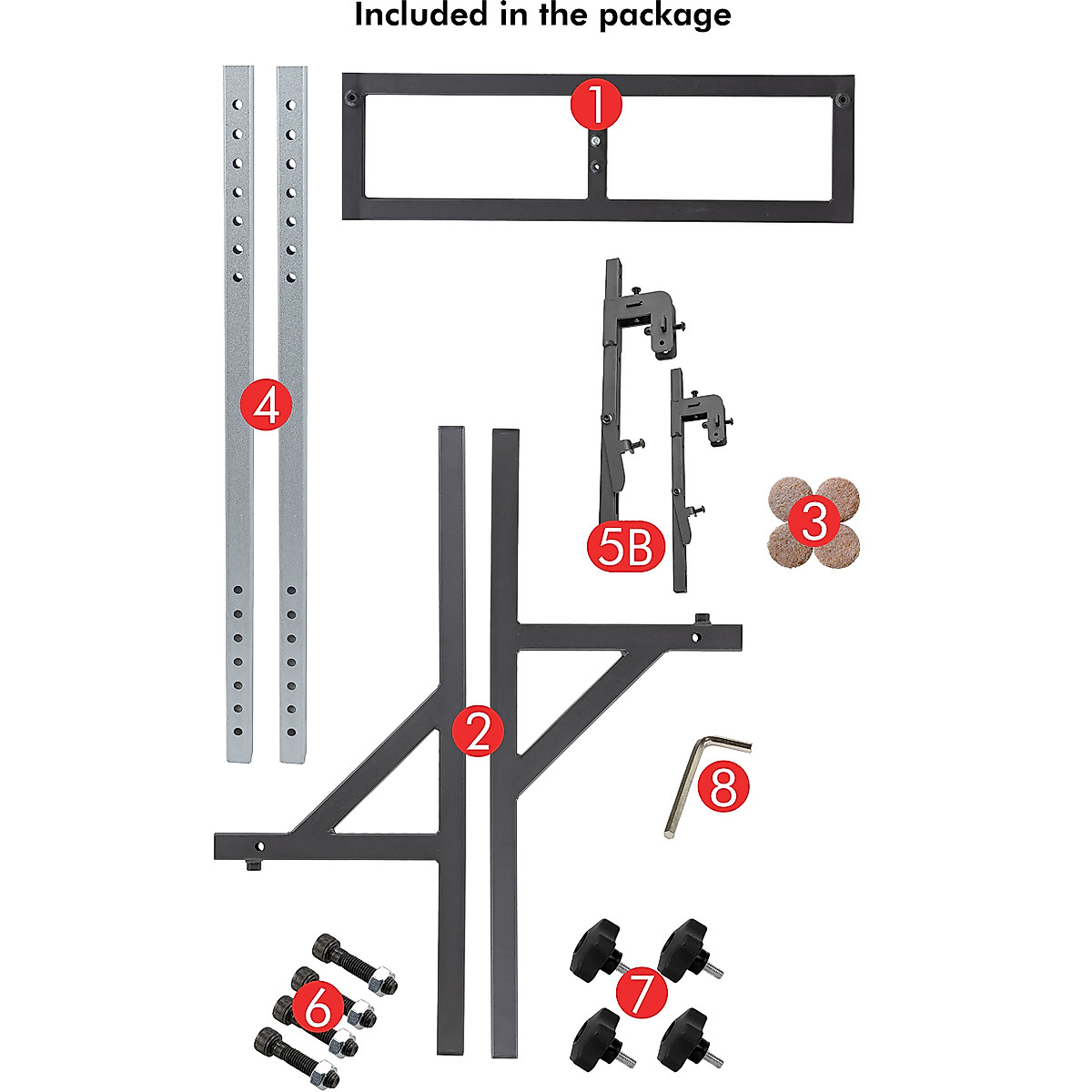 Included in the package

1

4

5B

3

2

8

6

7