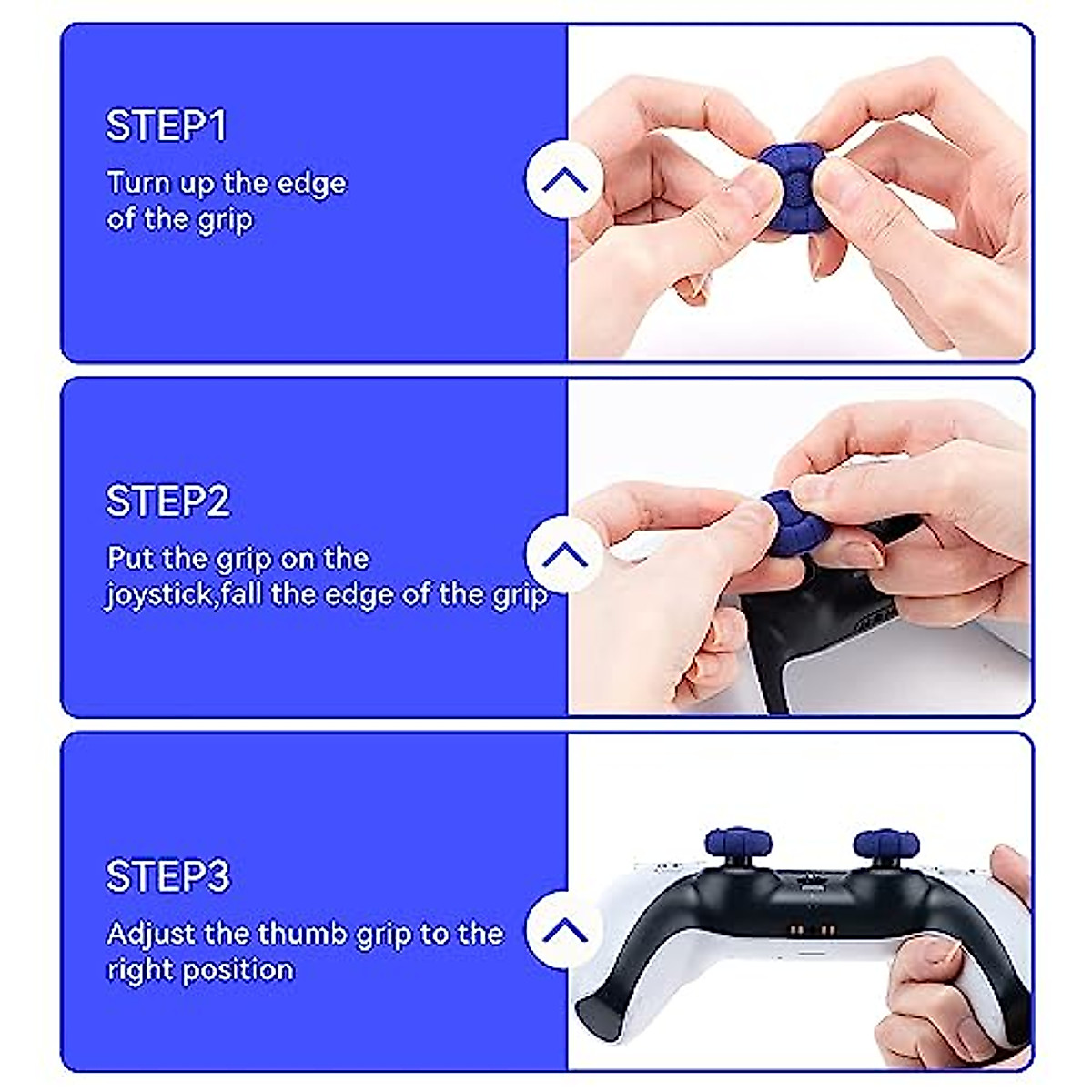 STEP1

Turn up the edge of the grip

STEP2

Put the grip on the joystick,fall the edge of the grip

STEP3

Adjust the thumb grip to the right position