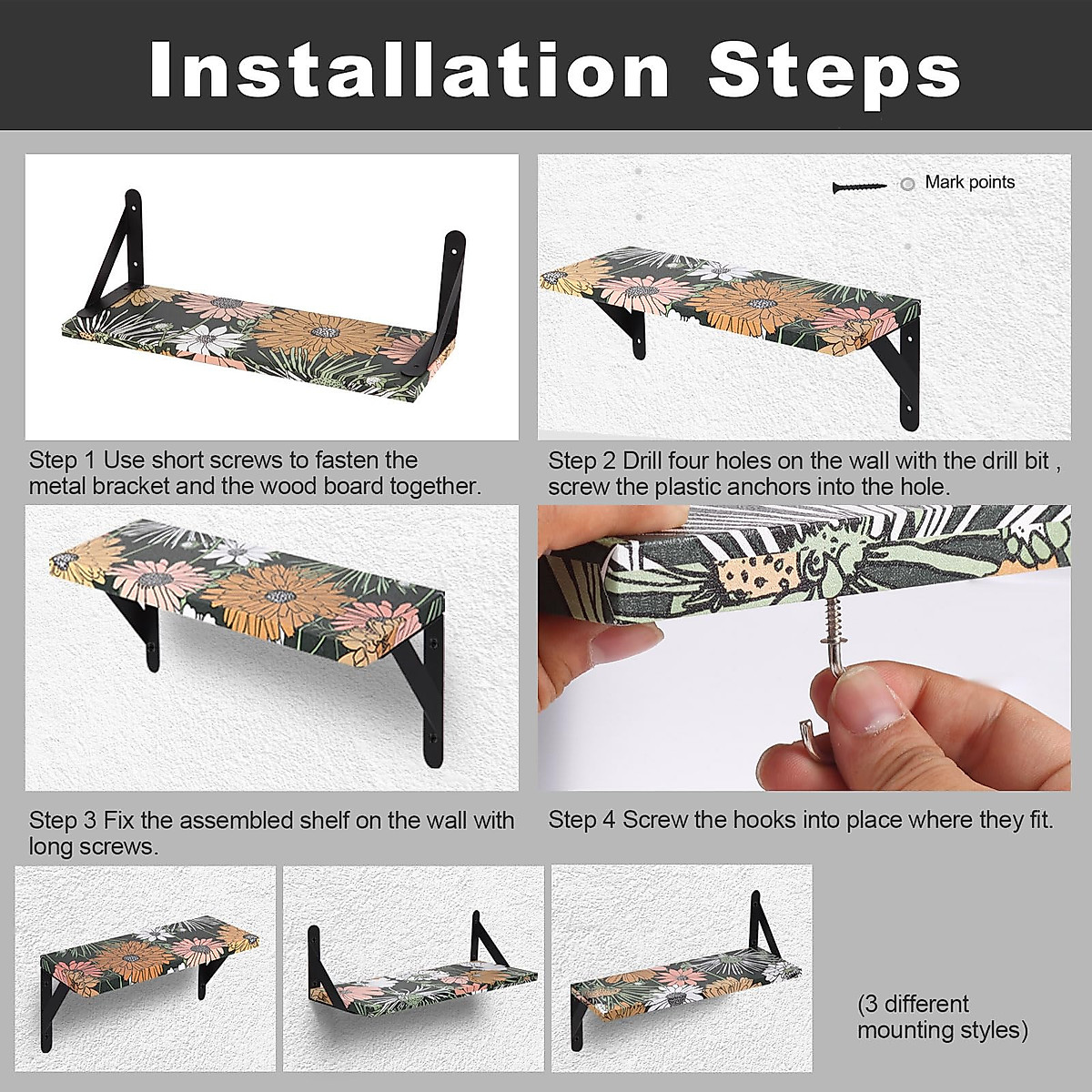 Installation Steps

Mark points

Step 1 Use short screws to fasten the metal bracket and the wood board together.

Step 2 Drill four holes on the wall with the drill bit , screw the plastic anchors into the hole.

Step 3 Fix the assembled shelf on the wall with long screws.

Step 4 Screw the hooks into place where they fit.

(3 different mounting styles)