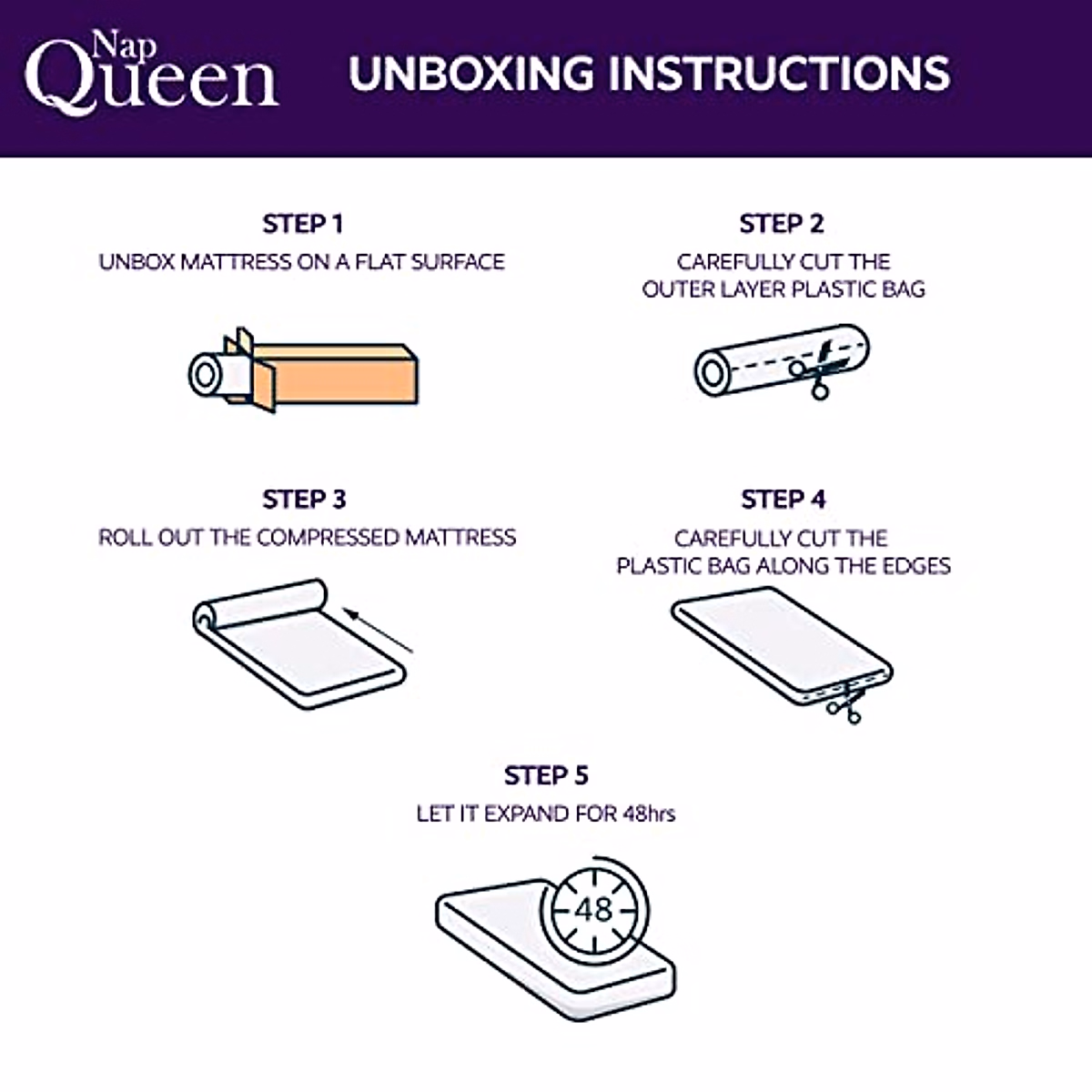 Nap Queen

UNBOXING INSTRUCTIONS

STEP 1
UNBOX MATTRESS ON A FLAT SURFACE

STEP 2
CAREFULLY CUT THE OUTER LAYER PLASTIC BAG

STEP 3
ROLL OUT THE COMPRESSED MATTRESS

STEP 4
CAREFULLY CUT THE PLASTIC BAG ALONG THE EDGES

STEP 5
LET IT EXPAND FOR 48hrs

48