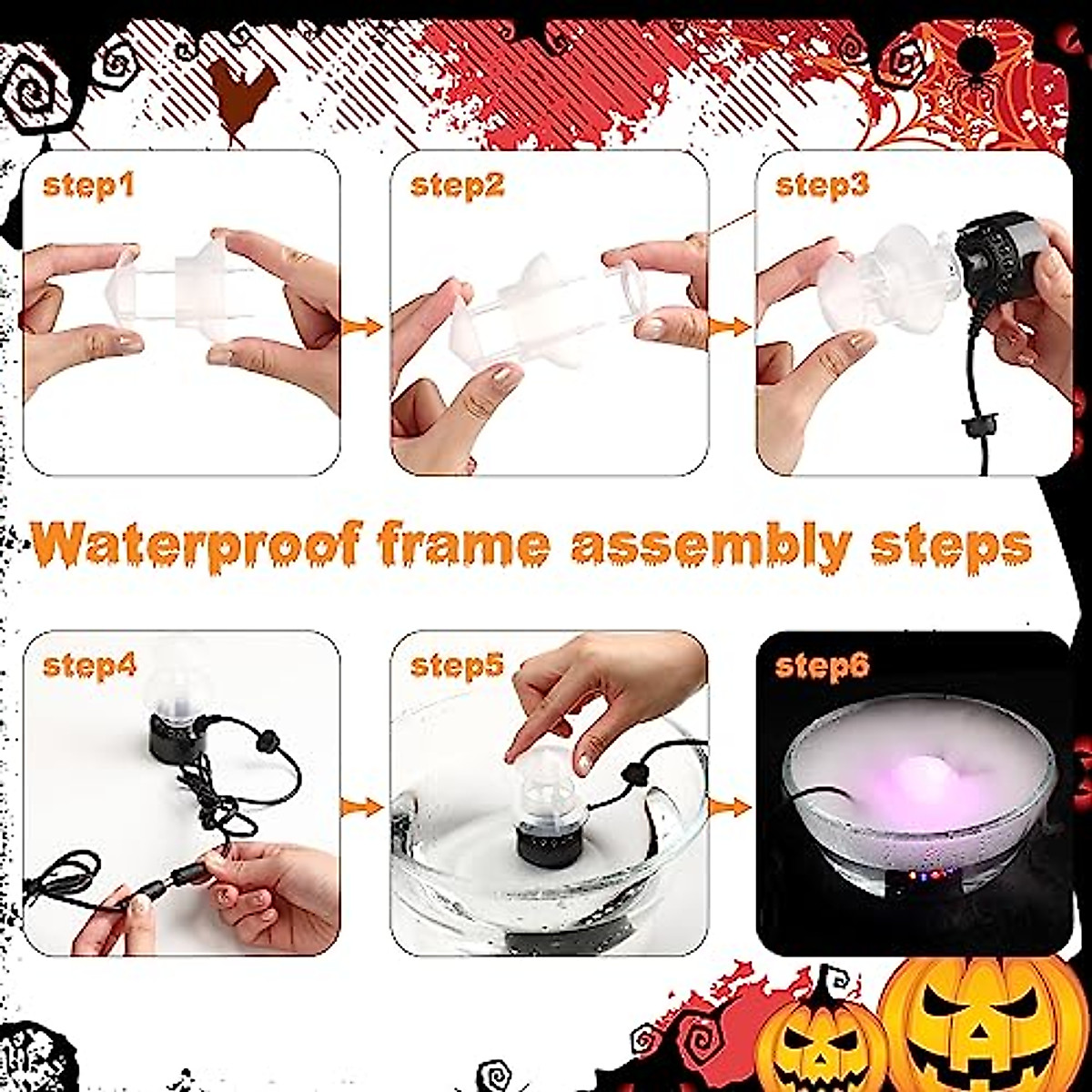 step1

step2

step3

Waterproof frame assembly steps

step4

step5

step6