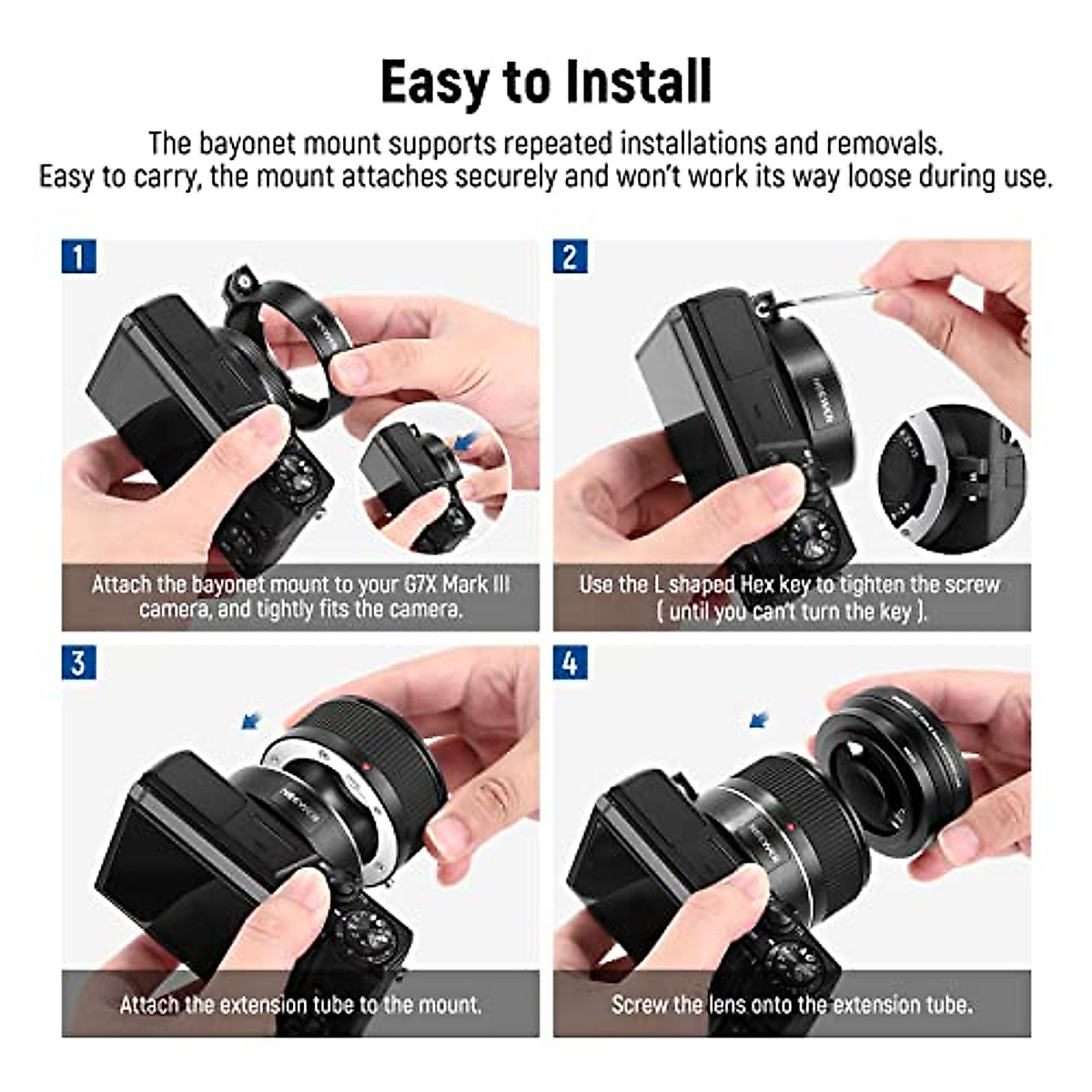 Easy to Install

The bayonet mount supports repeated installations and removals.
Easy to carry, the mount attaches securely and won't work its way loose during use.

1

Attach the bayonet mount to your G7X Mark III camera, and tightly fits the camera.

2

Use the L shaped Hex key to tighten the screw ( until you can't turn the key ).

3

Attach the extension tube to the mount.

4

Screw the lens onto the extension tube.