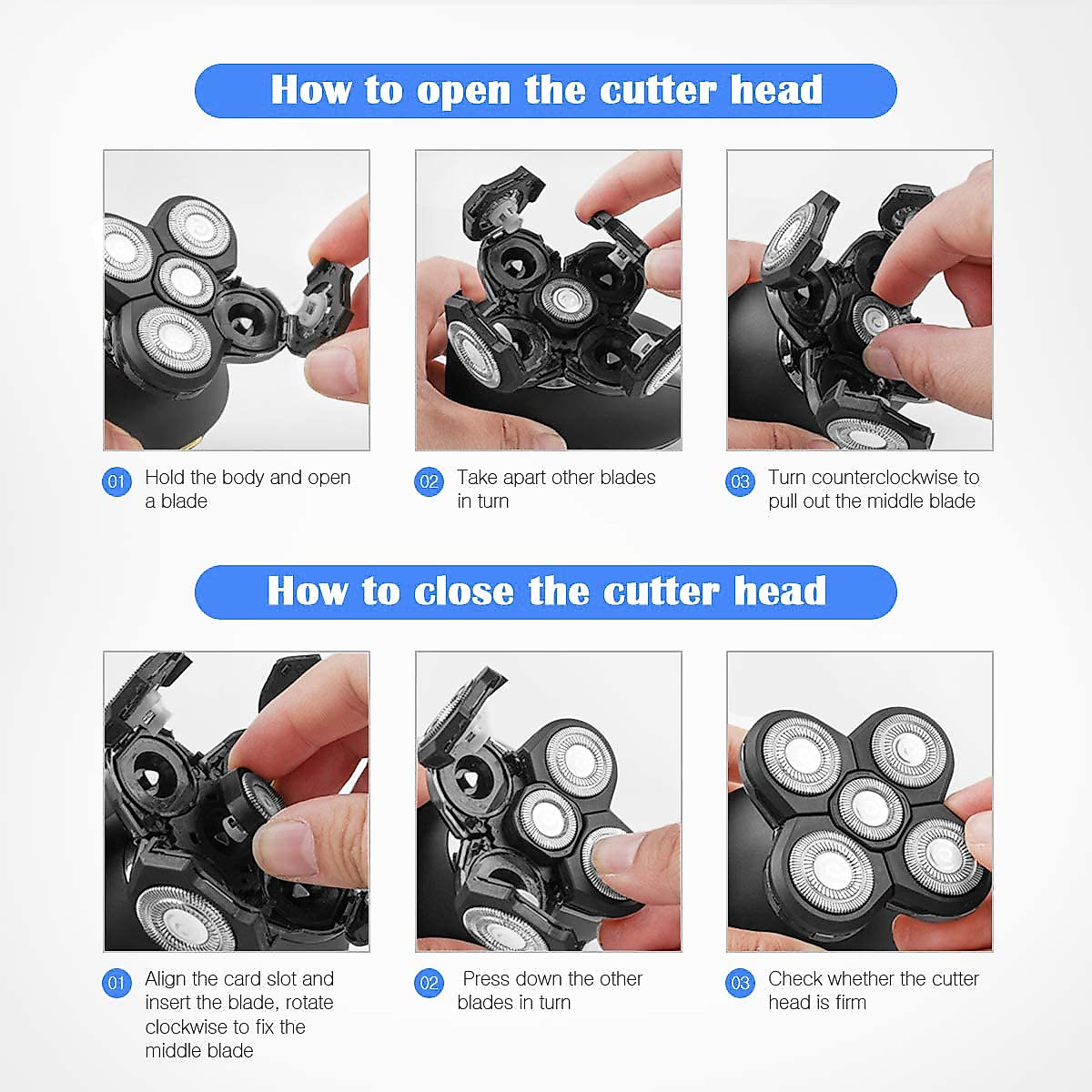 How to open the cutter head

01 Hold the body and open a blade

02 Take apart other blades in turn

03 Turn counterclockwise to pull out the middle blade

How to close the cutter head

01 Align the card slot and insert the blade, rotate clockwise to fix the middle blade

02 Press down the other blades in turn

03 Check whether the cutter head is firm