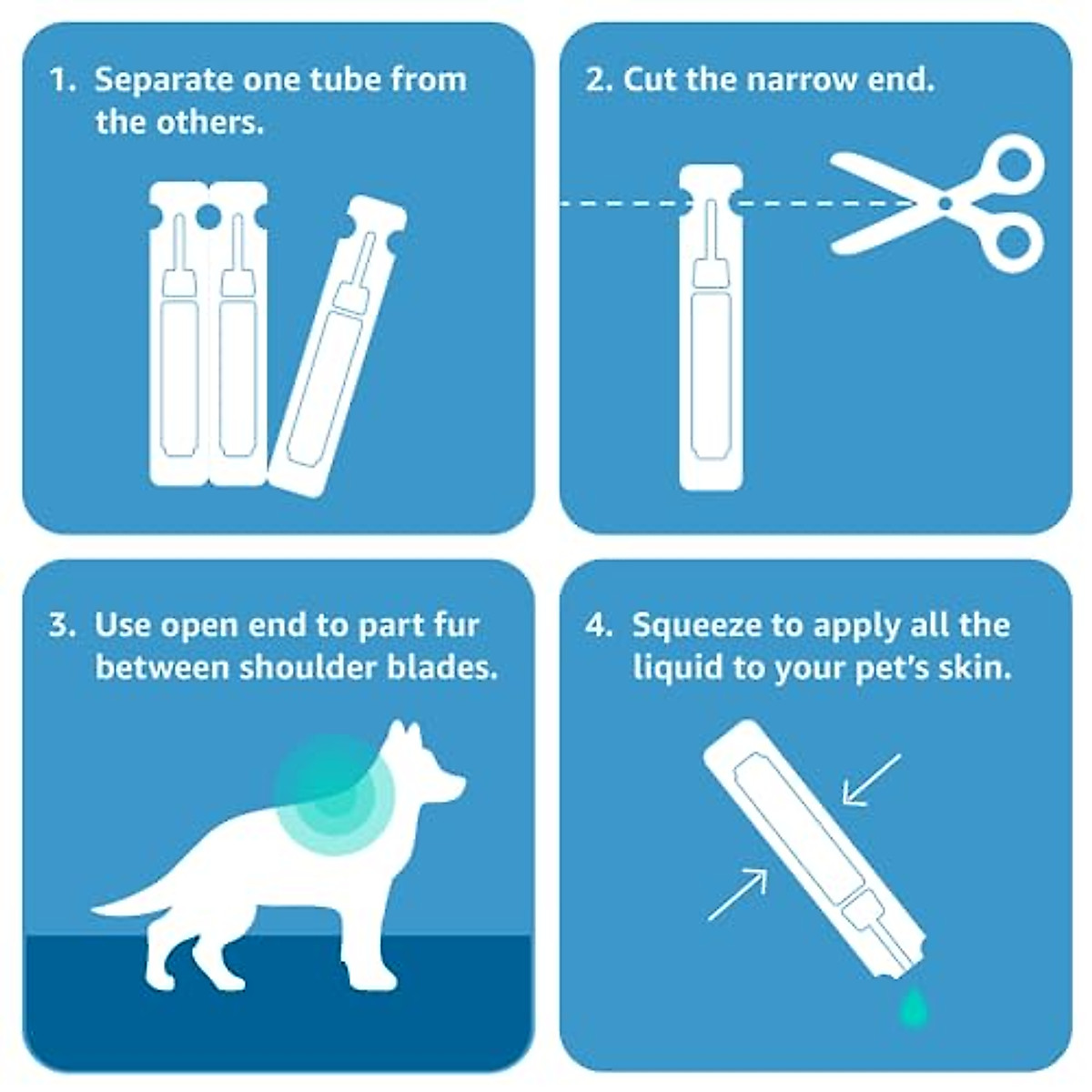 1. Separate one tube from the others.

2. Cut the narrow end.

3. Use open end to part fur between shoulder blades.

4. Squeeze to apply all the liquid to your pet's skin.