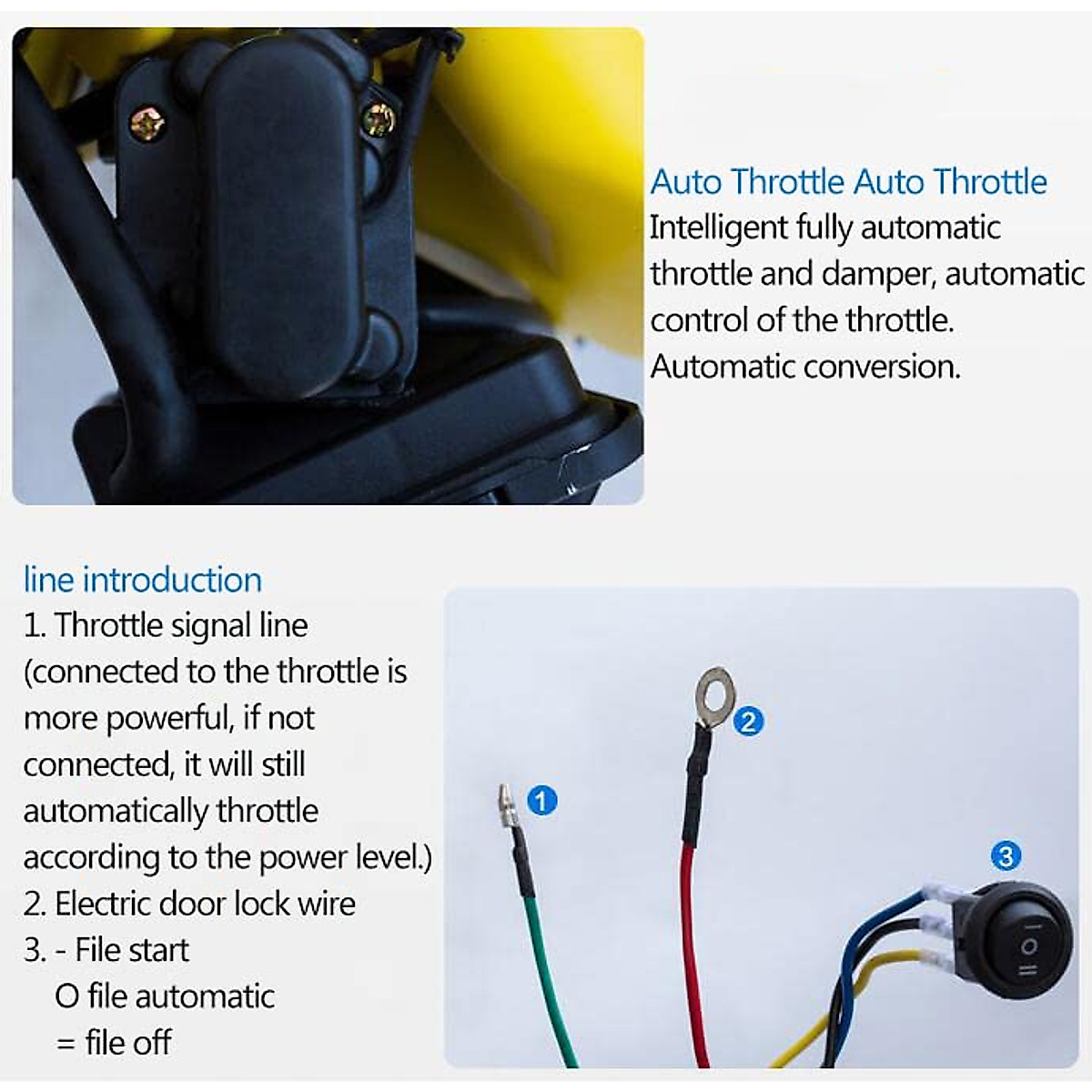 Auto Throttle Auto Throttle
Intelligent fully automatic throttle and damper, automatic control of the throttle. Automatic conversion.

line introduction
1. Throttle signal line (connected to the throttle is more powerful, if not connected, it will still automatically throttle according to the power level.)
2. Electric door lock wire
3. - File start
O file automatic
= file off

1

2

3

I
O
II