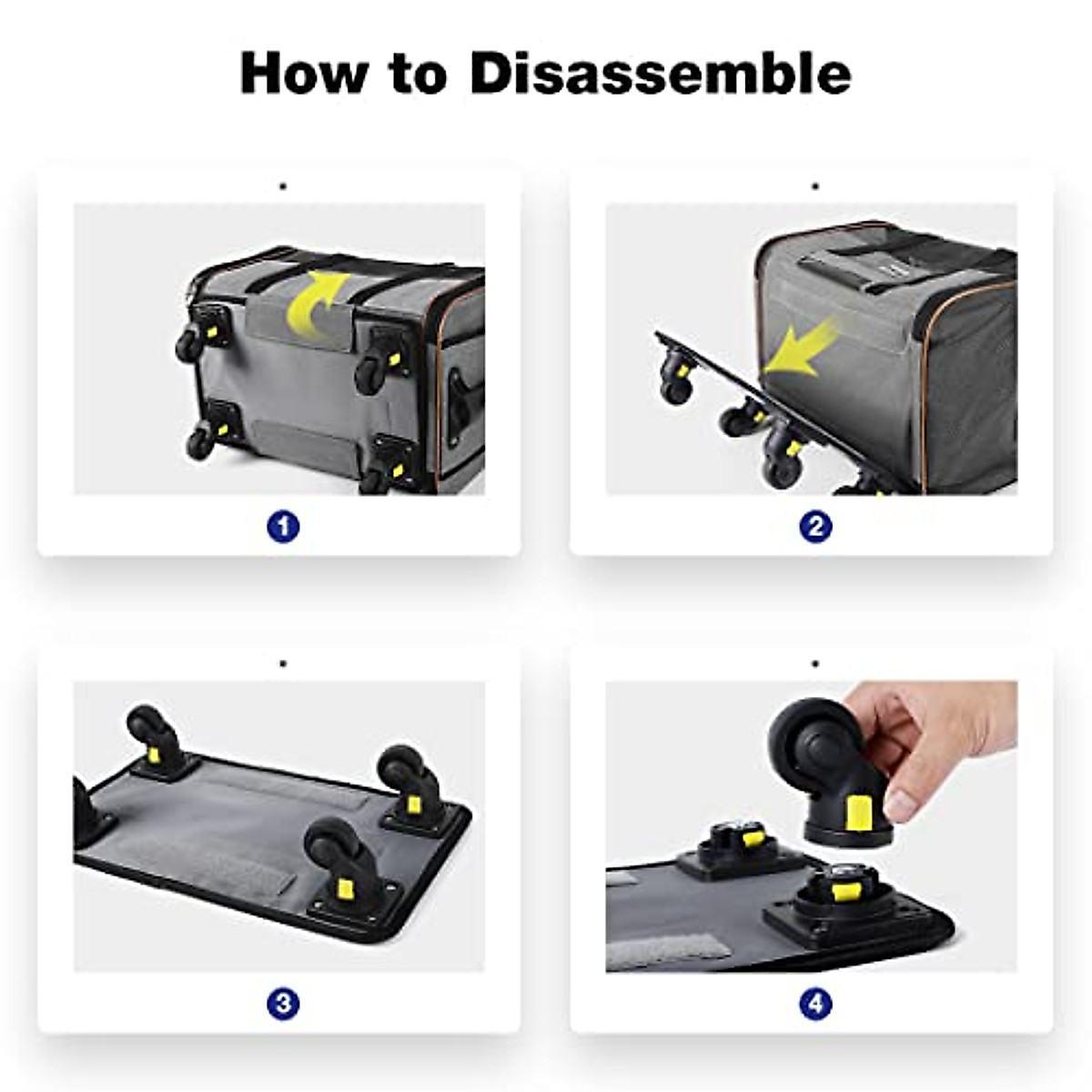 How to Disassemble

1

2

3

4