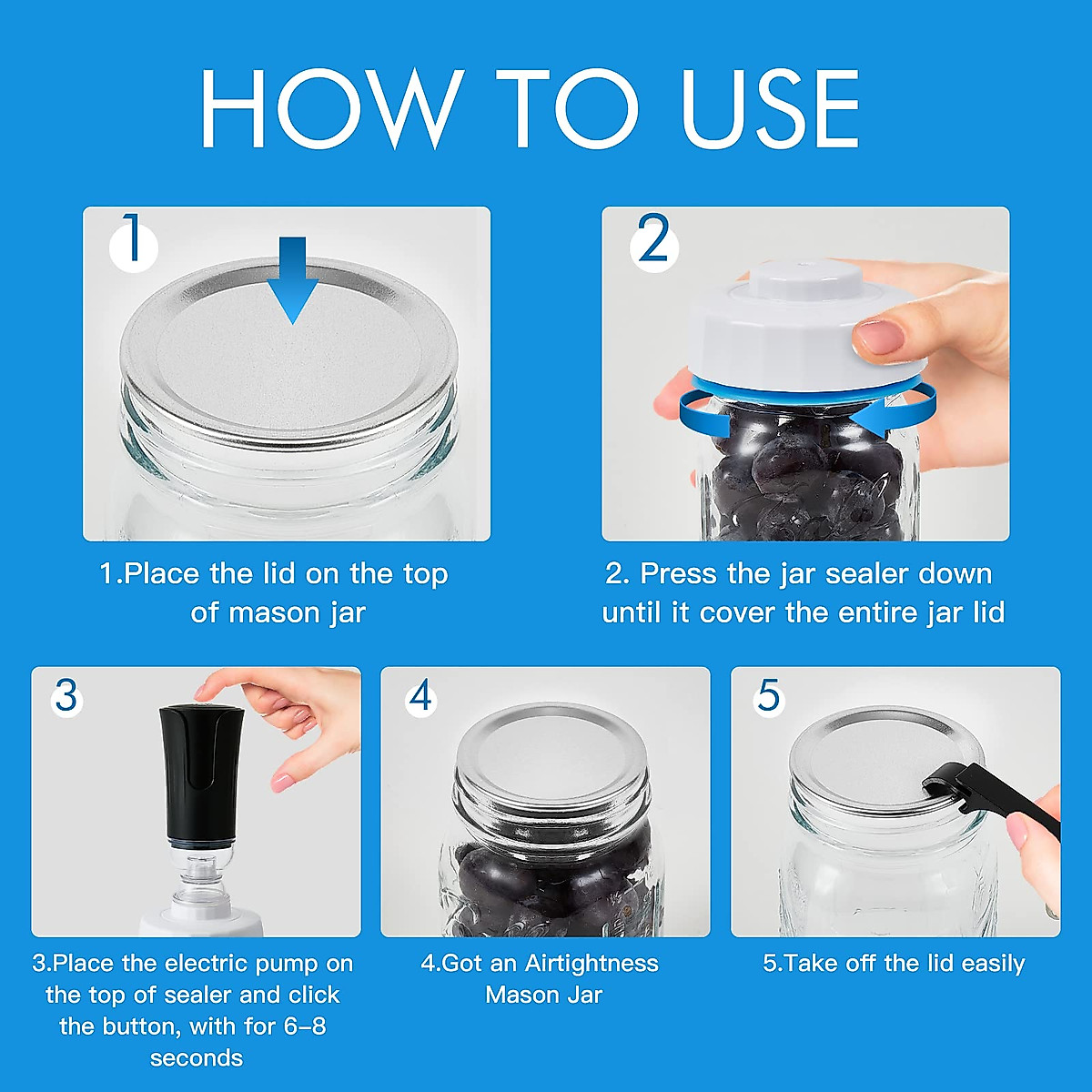 HOW TO USE

1

1.Place the lid on the top of mason jar

2

2. Press the jar sealer down until it cover the entire jar lid

3

3.Place the electric pump on the top of sealer and click the button, with for 6-8 seconds

4

4.Got an Airtightness Mason Jar

5

5.Take off the lid easily