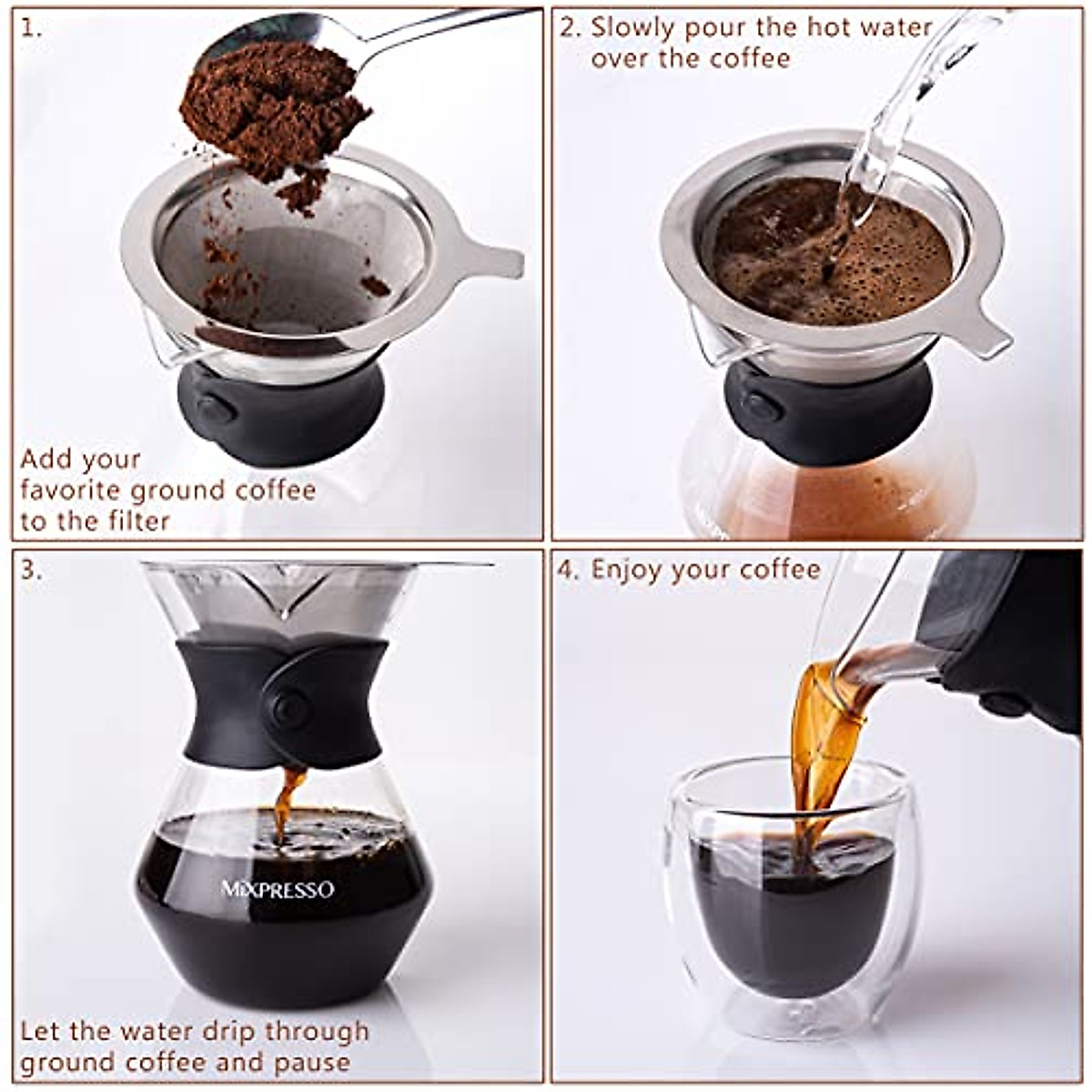 1.

Add your favorite ground coffee to the filter

2. Slowly pour the hot water over the coffee

3.

MiXPRESSO

Let the water drip through ground coffee and pause

4. Enjoy your coffee