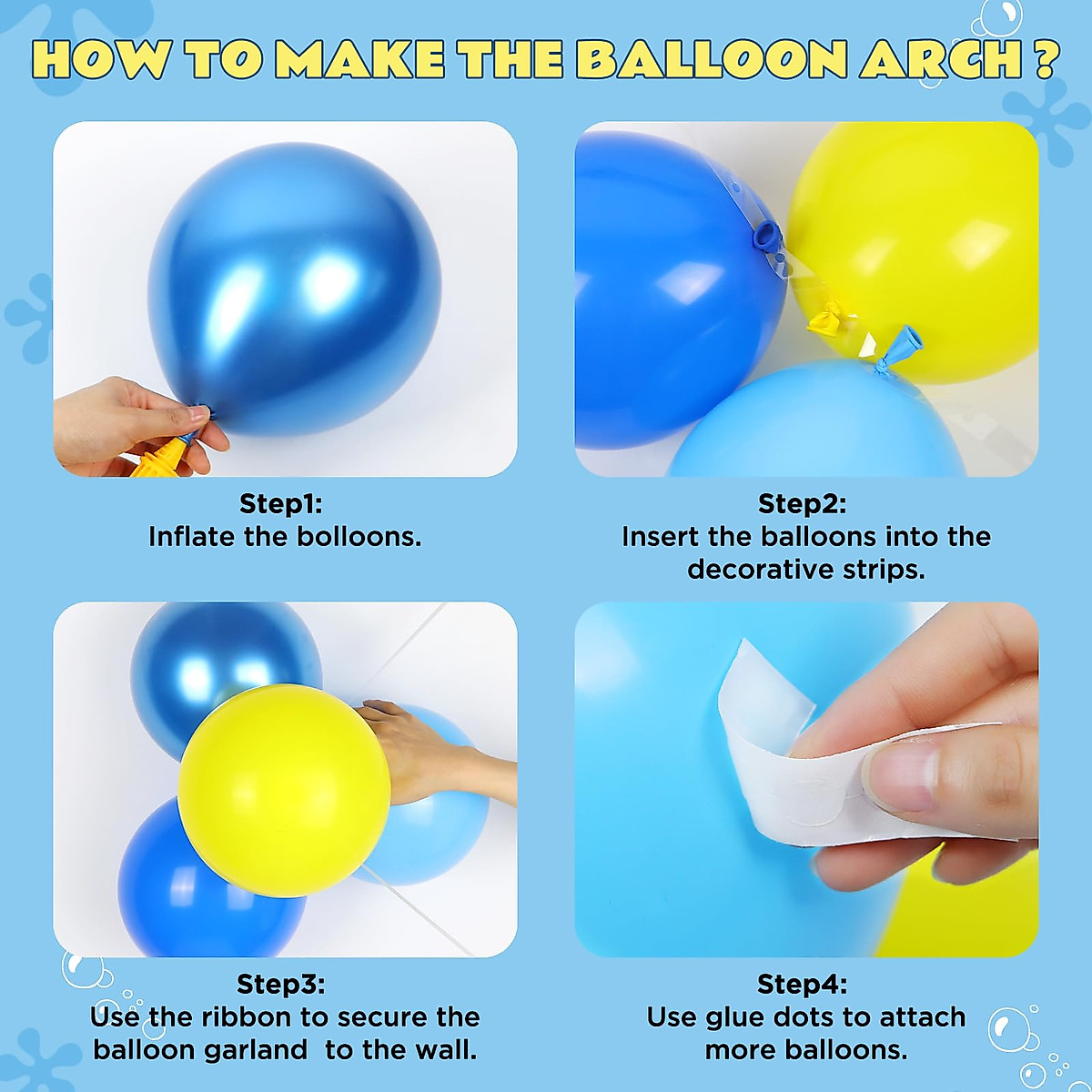 HOW TO MAKE THE BALLOON ARCH ?

Step1:
Inflate the bolloons.

Step2:
Insert the balloons into the decorative strips.

Step3:
Use the ribbon to secure the balloon garland to the wall.

Step4:
Use glue dots to attach more balloons.