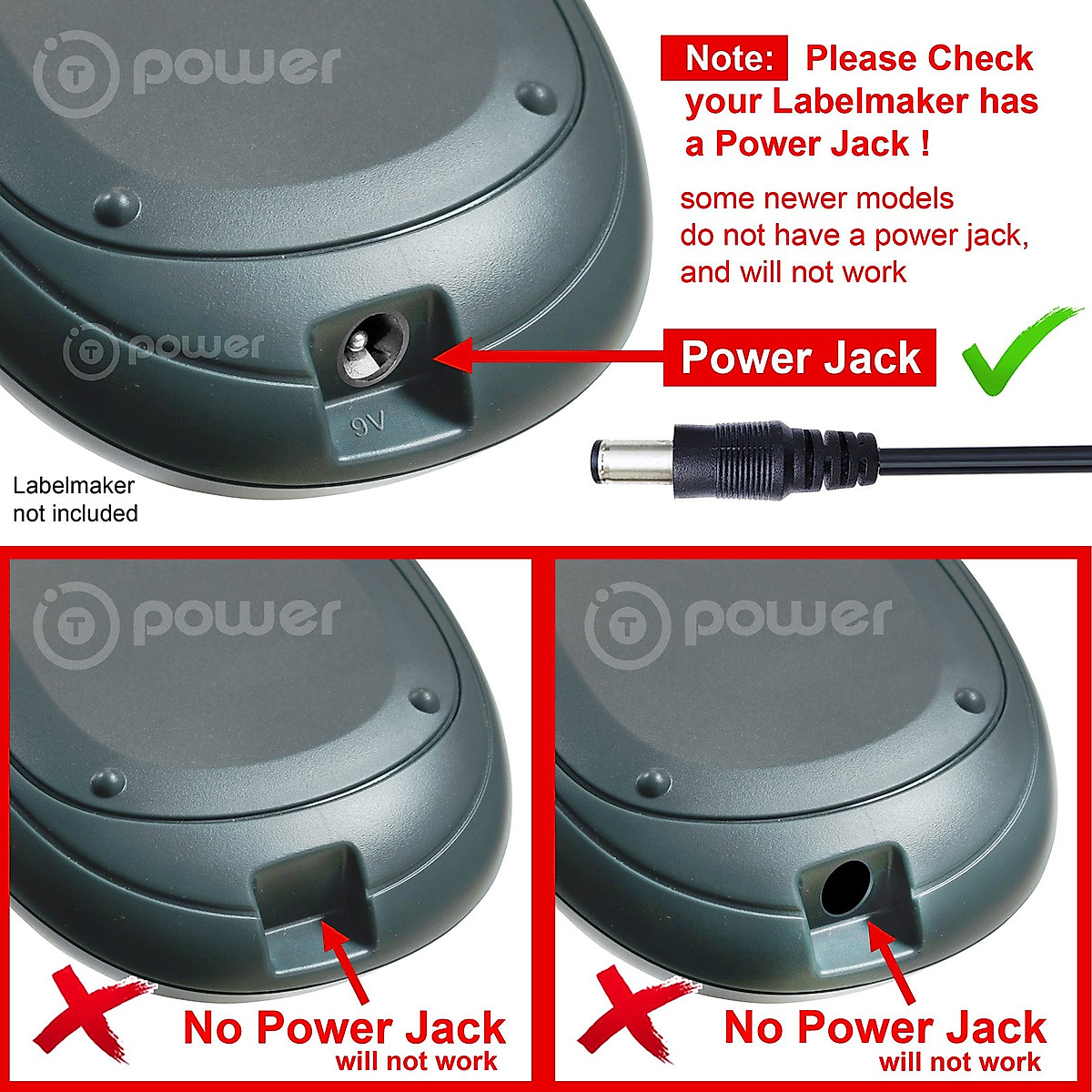 T power

Note: Please Check your Labelmaker has a Power Jack !

some newer models do not have a power jack, and will not work

T power

Power Jack

9V

Labelmaker not included

T power

No Power Jack
will not work

T power

No Power Jack
will not work