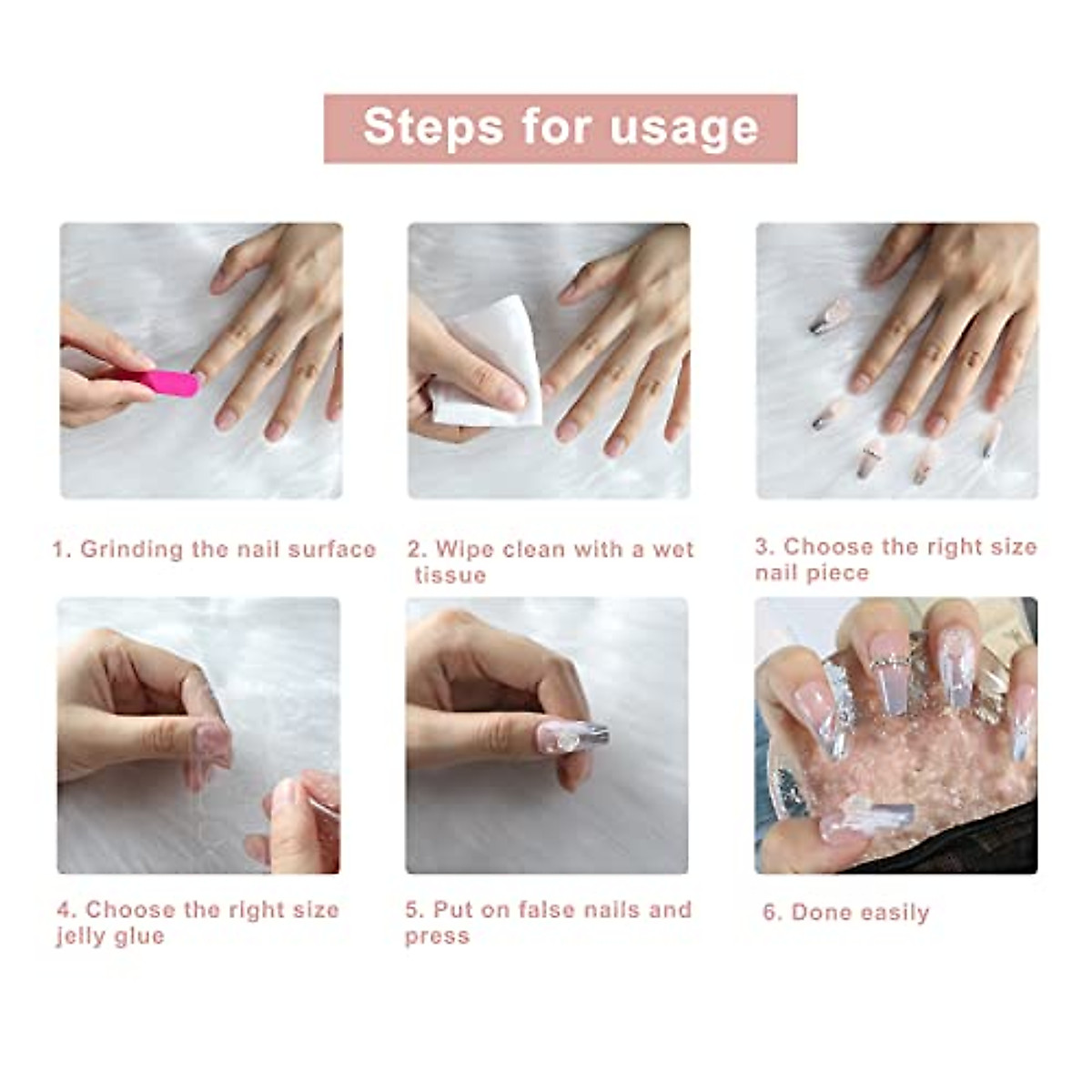 Steps for usage

1. Grinding the nail surface

2. Wipe clean with a wet tissue

3. Choose the right size nail piece

4. Choose the right size jelly glue

5. Put on false nails and press

6. Done easily