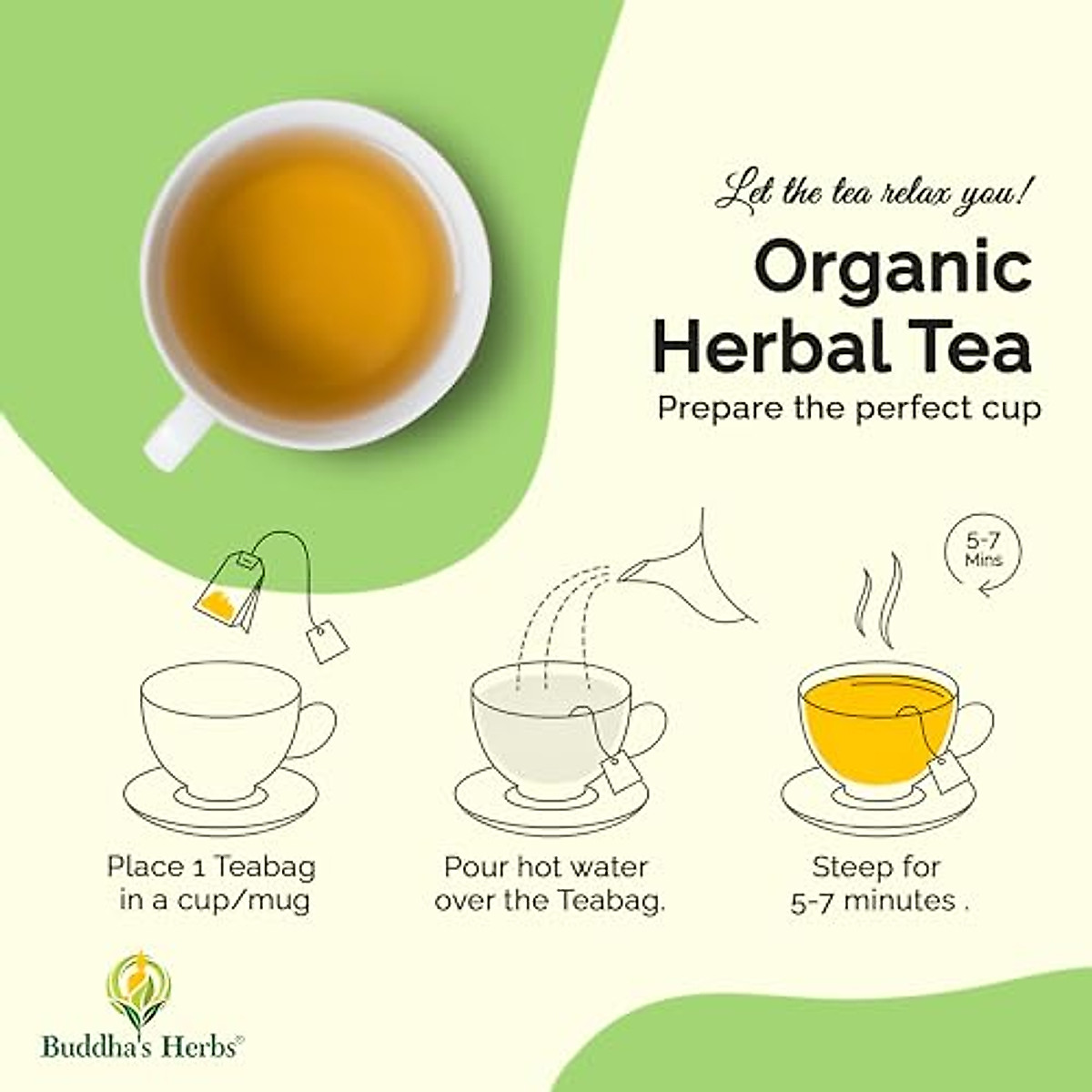 Let the tea relax you!

Organic Herbal Tea

Prepare the perfect cup

5-7 Mins

Place 1 Teabag in a cup/mug

Pour hot water over the Teabag.

Steep for 5-7 minutes .

Buddha's Herbs®