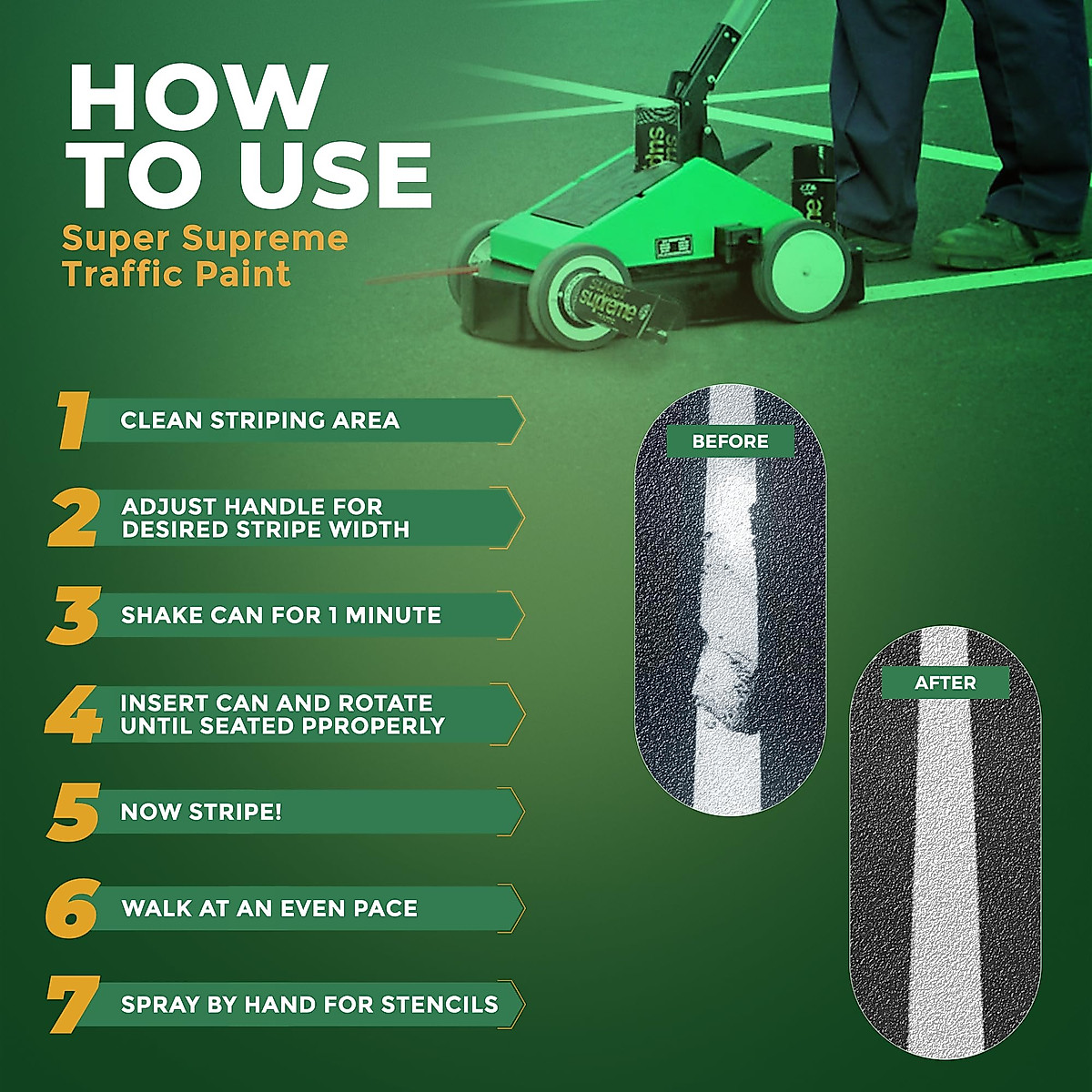 HOW TO USE
Super Supreme Traffic Paint

super supreme

1 CLEAN STRIPING AREA

2 ADJUST HANDLE FOR DESIRED STRIPE WIDTH

3 SHAKE CAN FOR 1 MINUTE

4 INSERT CAN AND ROTATE UNTIL SEATED PPROPERLY

5 NOW STRIPE!

6 WALK AT AN EVEN PACE

7 SPRAY BY HAND FOR STENCILS

BEFORE

AFTER