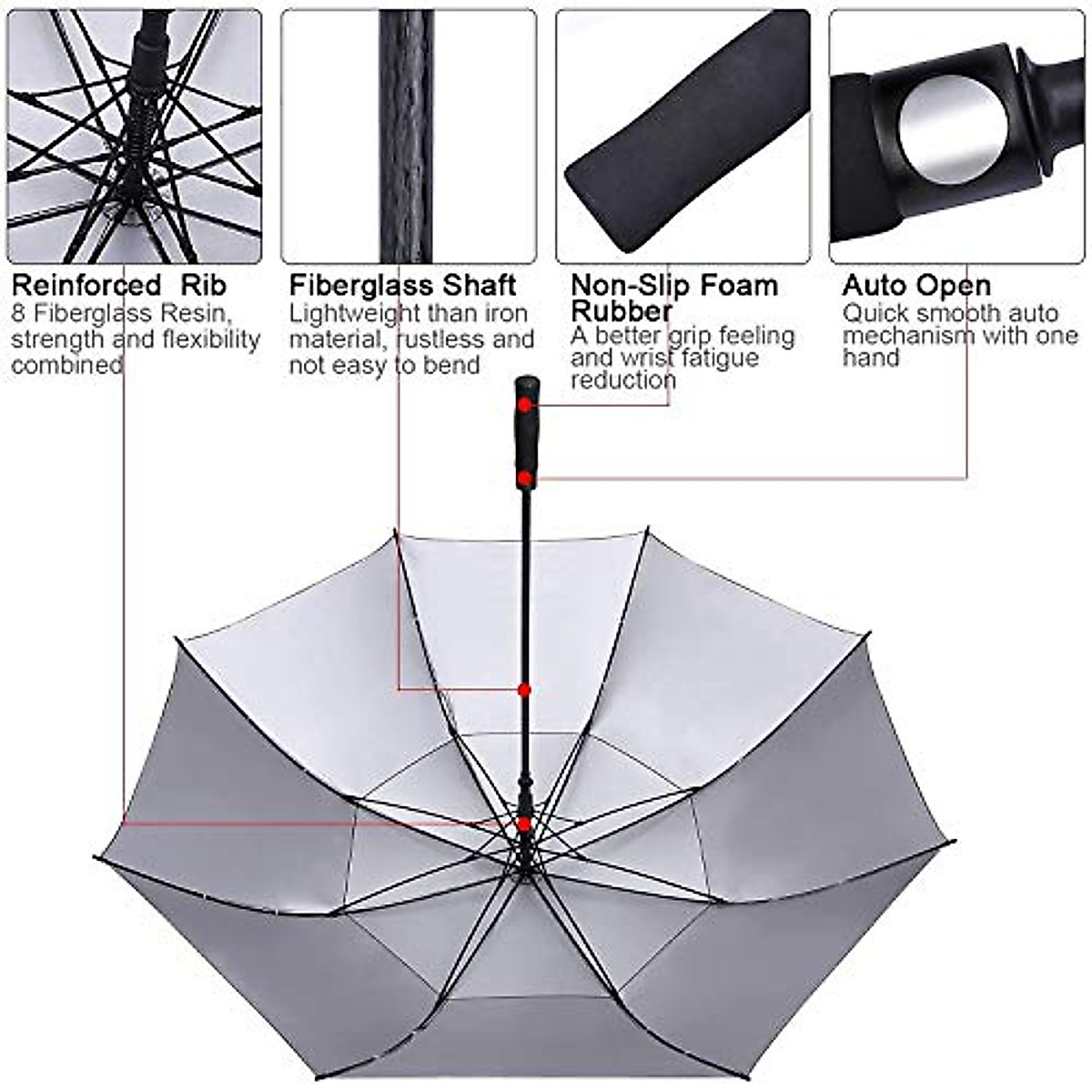 Reinforced Rib
8 Fiberglass Resin, strength and flexibility combined

Fiberglass Shaft
Lightweight than iron material, rustless and not easy to bend

Non-Slip Foam Rubber
A better grip feeling and wrist fatigue reduction

Auto Open
Quick smooth auto mechanism with one hand