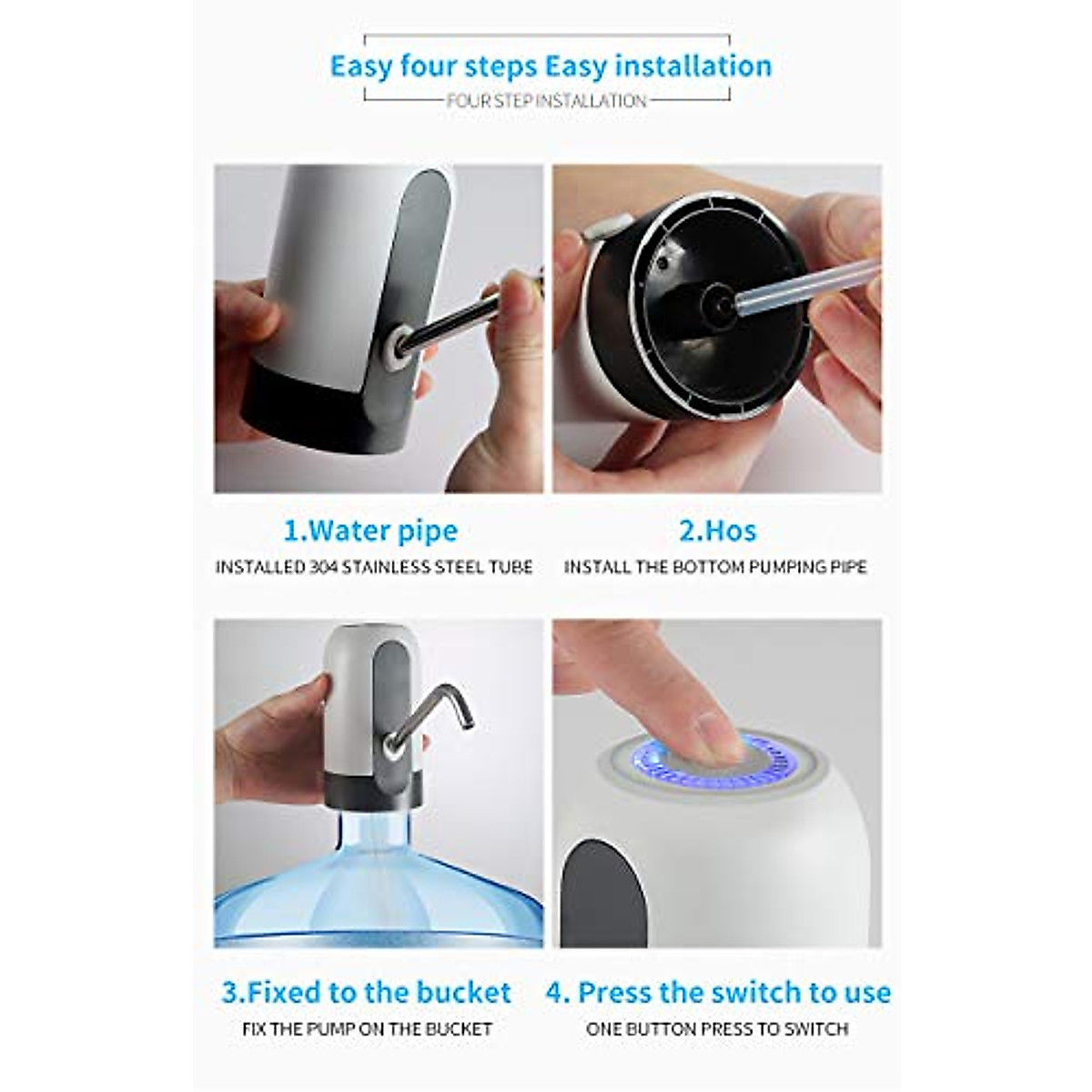 Easy four steps Easy installation
FOUR STEP INSTALLATION

1.Water pipe
INSTALLED 304 STAINLESS STEEL TUBE

2.Hos
INSTALL THE BOTTOM PUMPING PIPE

3.Fixed to the bucket
FIX THE PUMP ON THE BUCKET

4. Press the switch to use
ONE BUTTON PRESS TO SWITCH