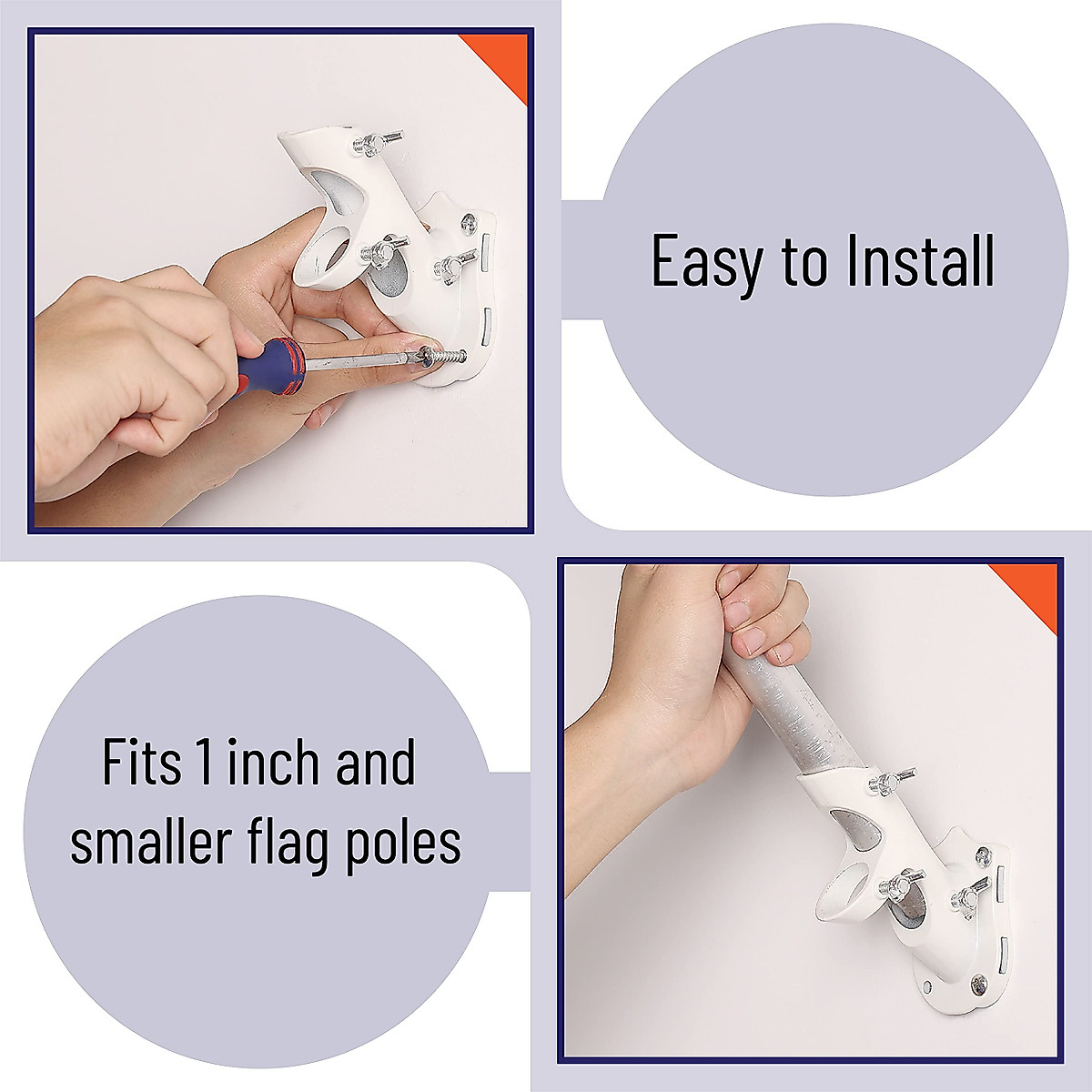 Easy to Install

Fits 1 inch and smaller flag poles