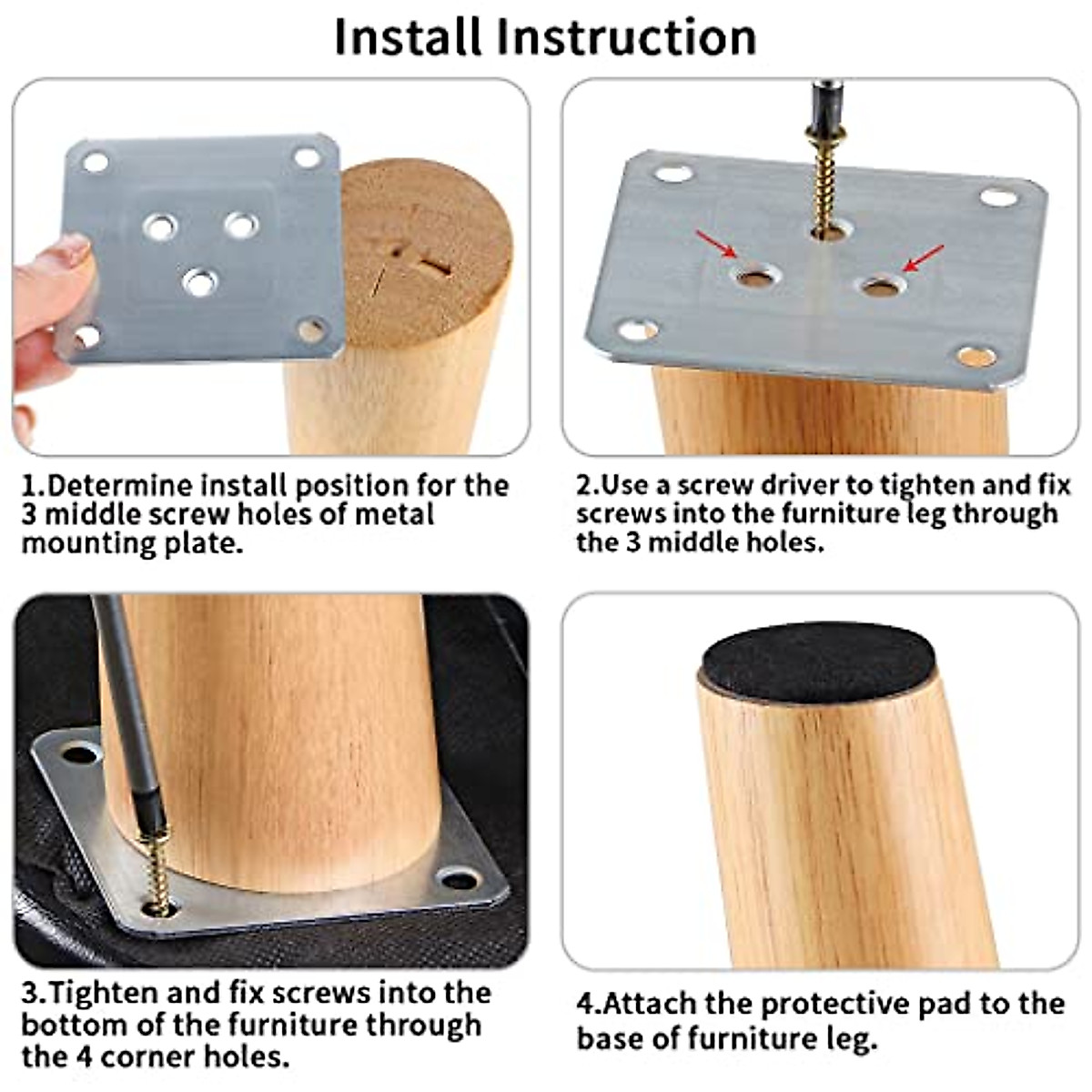 Install Instruction

1.Determine install position for the 3 middle screw holes of metal mounting plate.

2.Use a screw driver to tighten and fix screws into the furniture leg through the 3 middle holes.

3.Tighten and fix screws into the bottom of the furniture through the 4 corner holes.

4.Attach the protective pad to the base of furniture leg.