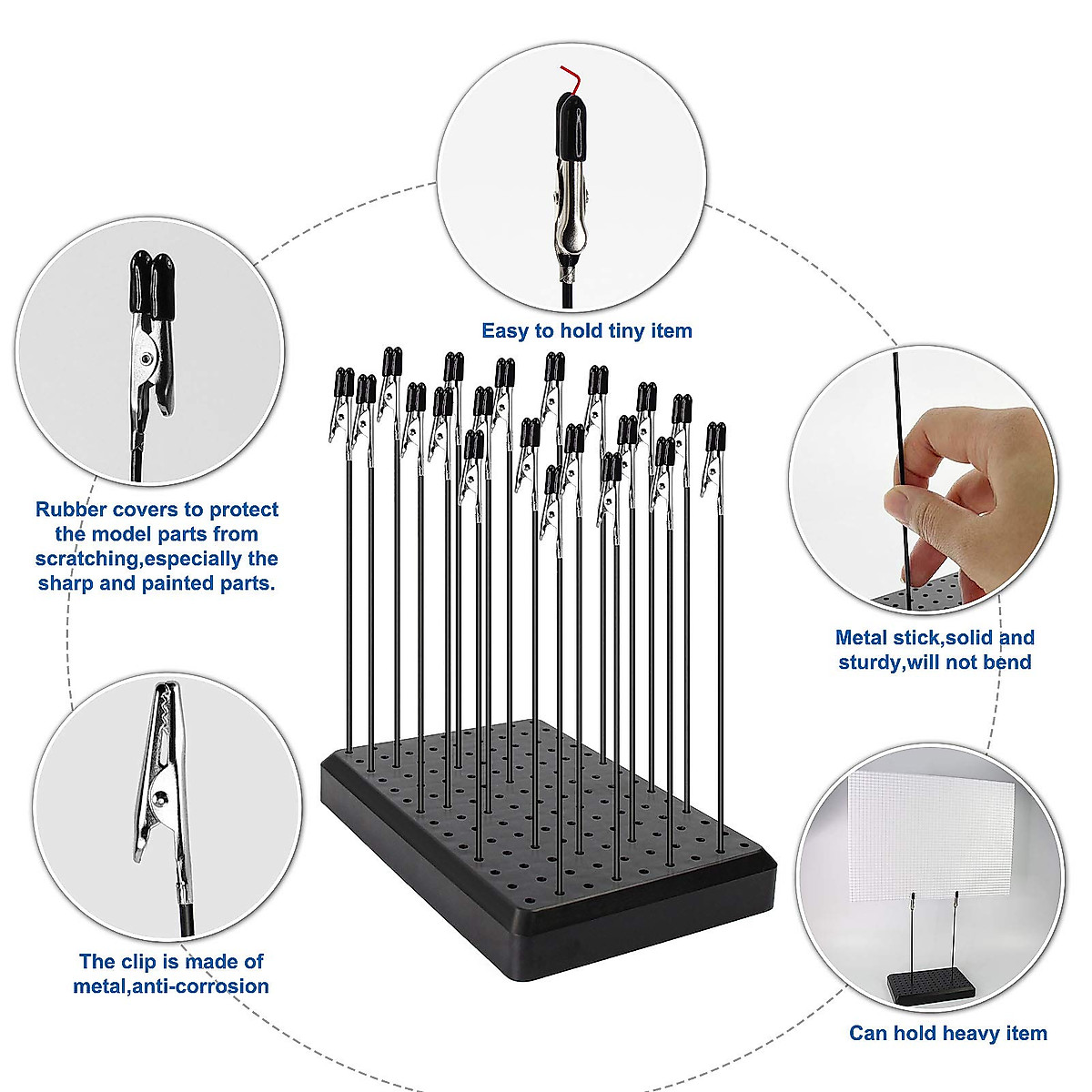 Easy to hold tiny item

Rubber covers to protect the model parts from scratching,especially the sharp and painted parts.

Metal stick,solid and sturdy,will not bend

The clip is made of metal,anti-corrosion

Can hold heavy item