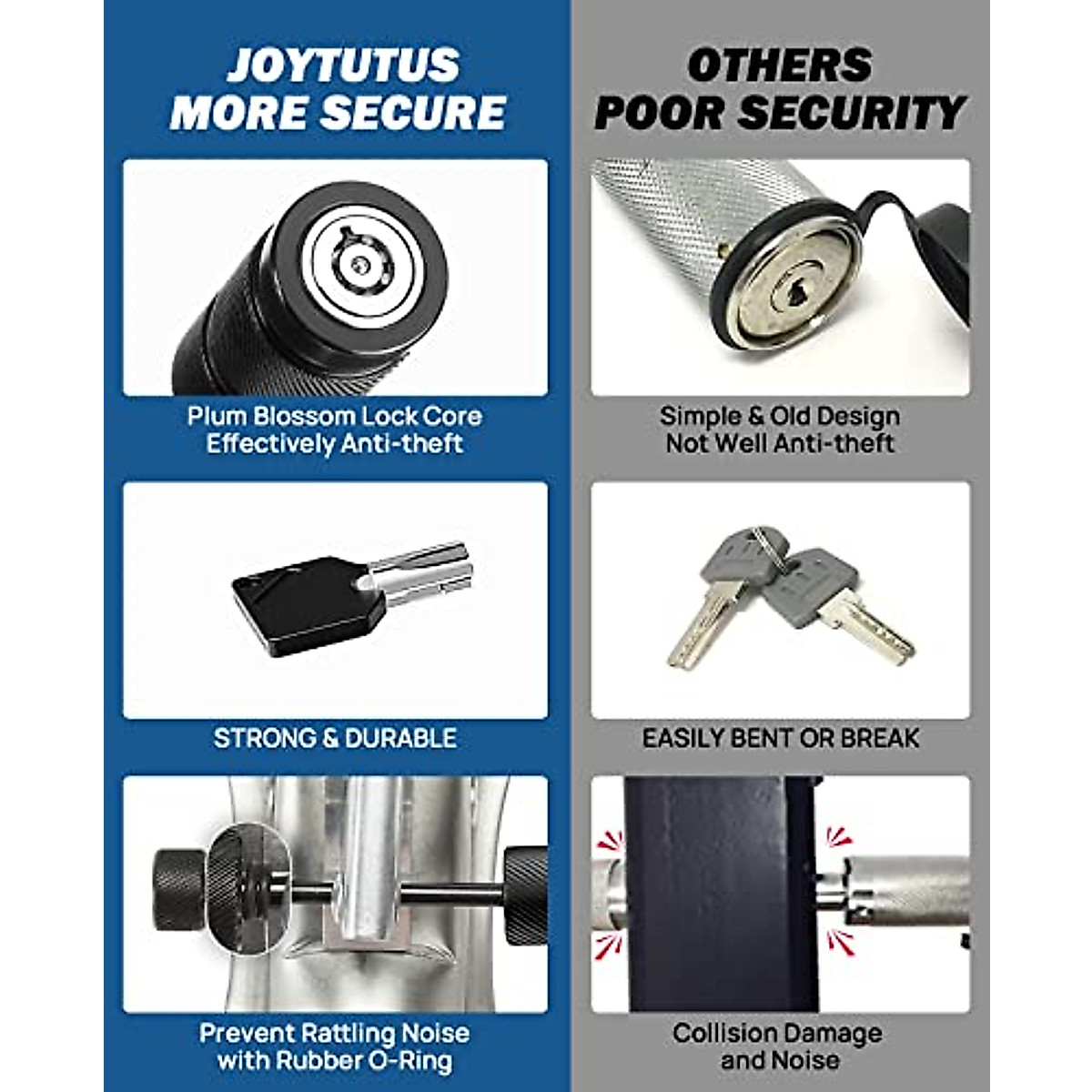 JOYTUTUS MORE SECURE

Plum Blossom Lock Core Effectively Anti-theft

STRONG & DURABLE

Prevent Rattling Noise with Rubber O-Ring

OTHERS POOR SECURITY

Simple & Old Design Not Well Anti-theft

EASILY BENT OR BREAK

Collision Damage and Noise