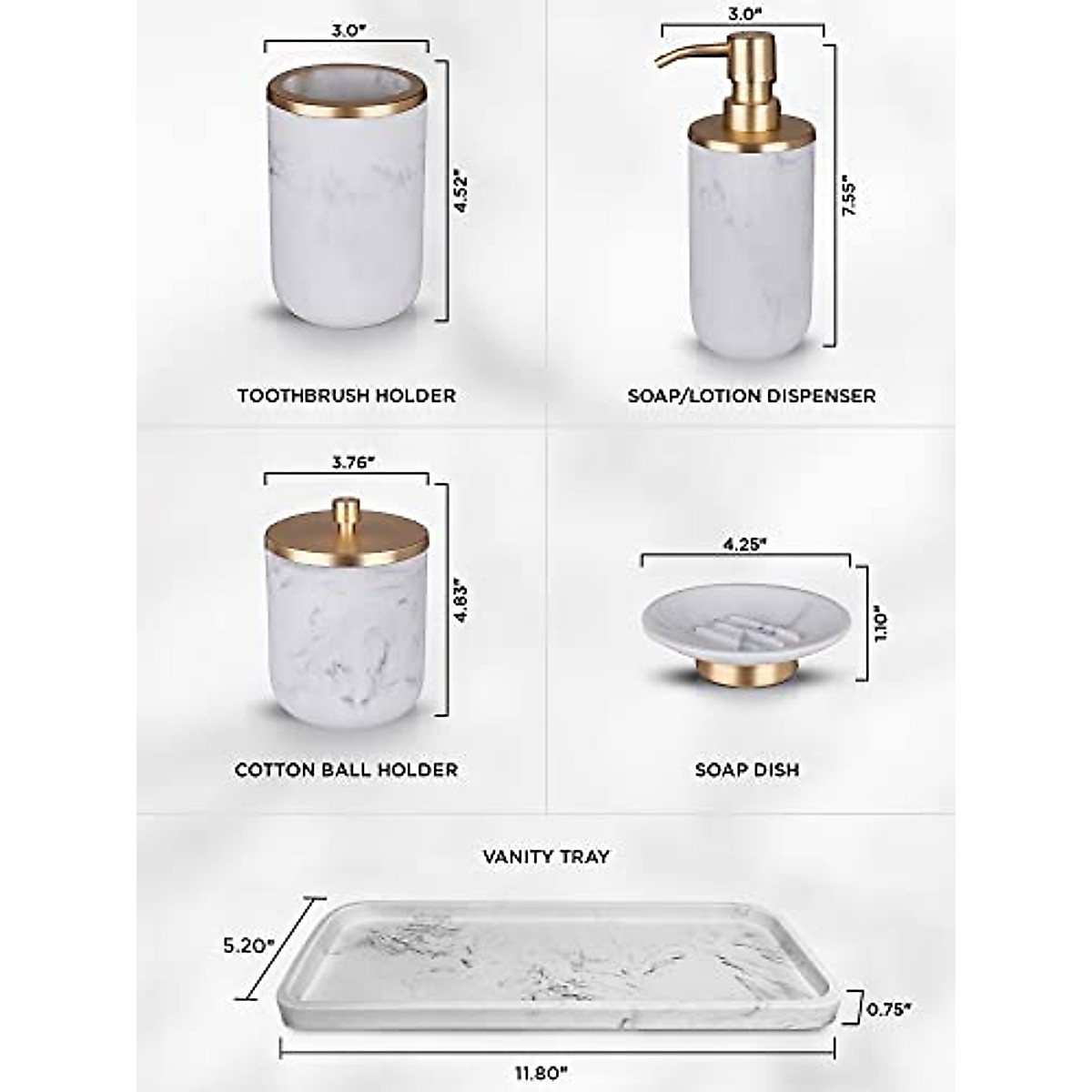 3.0"

4.52"

TOOTHBRUSH HOLDER

3.0"

7.55"

SOAP/LOTION DISPENSER

3.76"

4.83"

COTTON BALL HOLDER

4.25"

1.10"

SOAP DISH

VANITY TRAY

5.20"

0.75"

11.80"