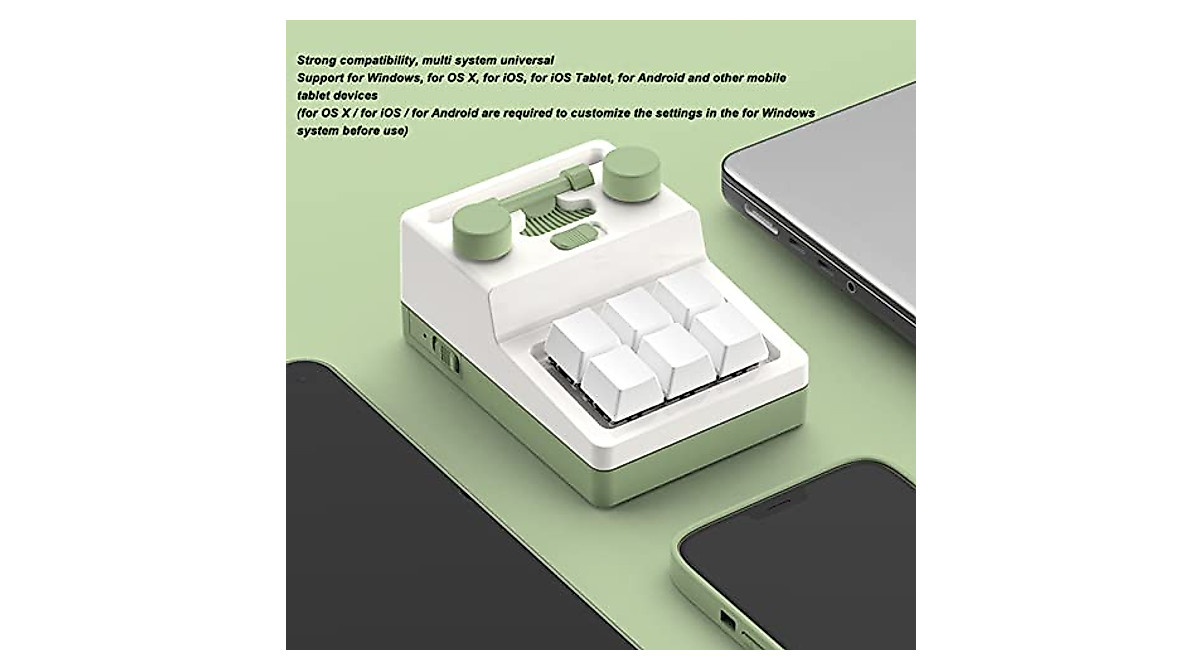 Strong compatibility, multi system universal
Support for Windows, for OS X, for iOS, for iOS Tablet, for Android and other mobile tablet devices
(for OS X / for iOS / for Android are required to customize the settings in the for Windows system before use)