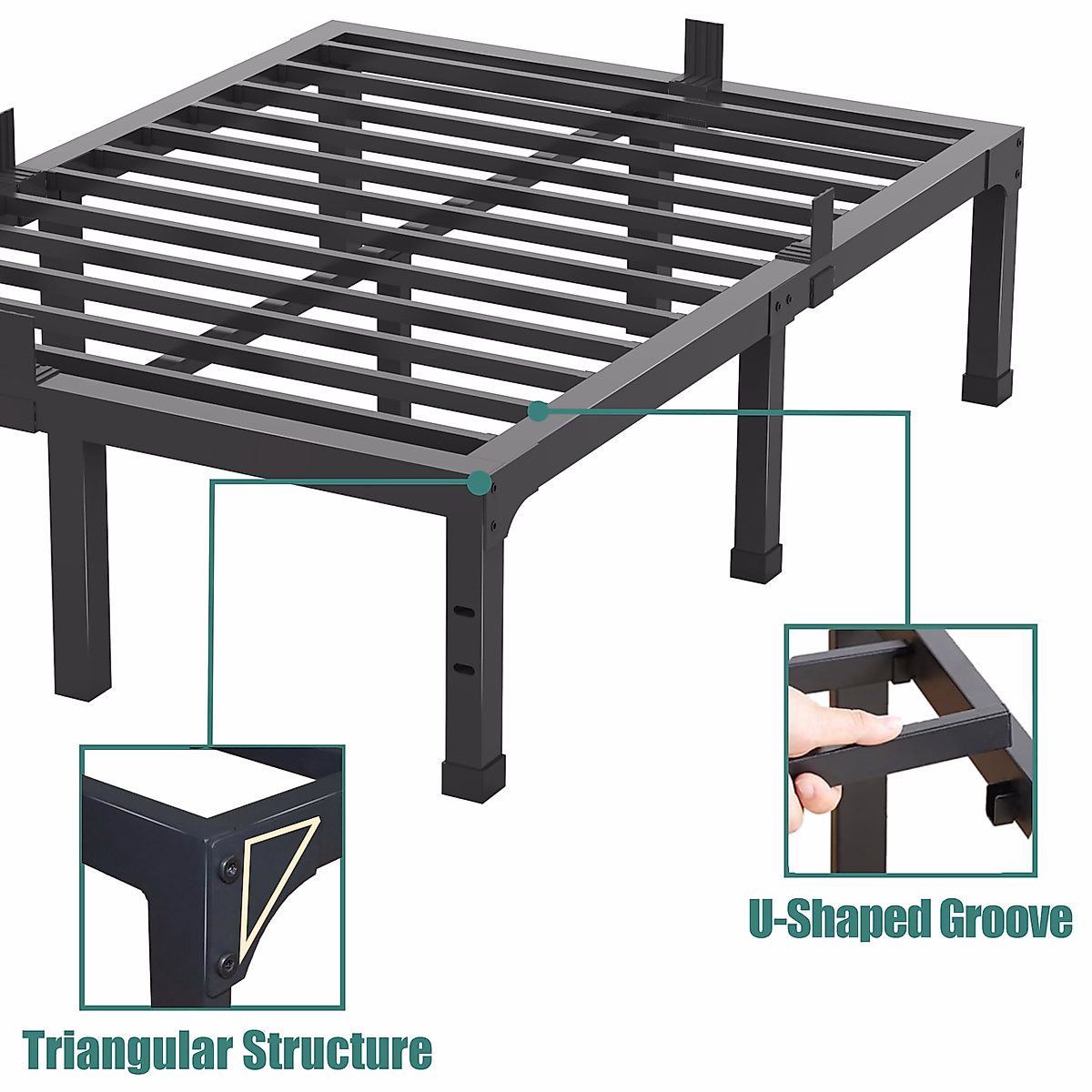 U-Shaped Groove

Triangular Structure