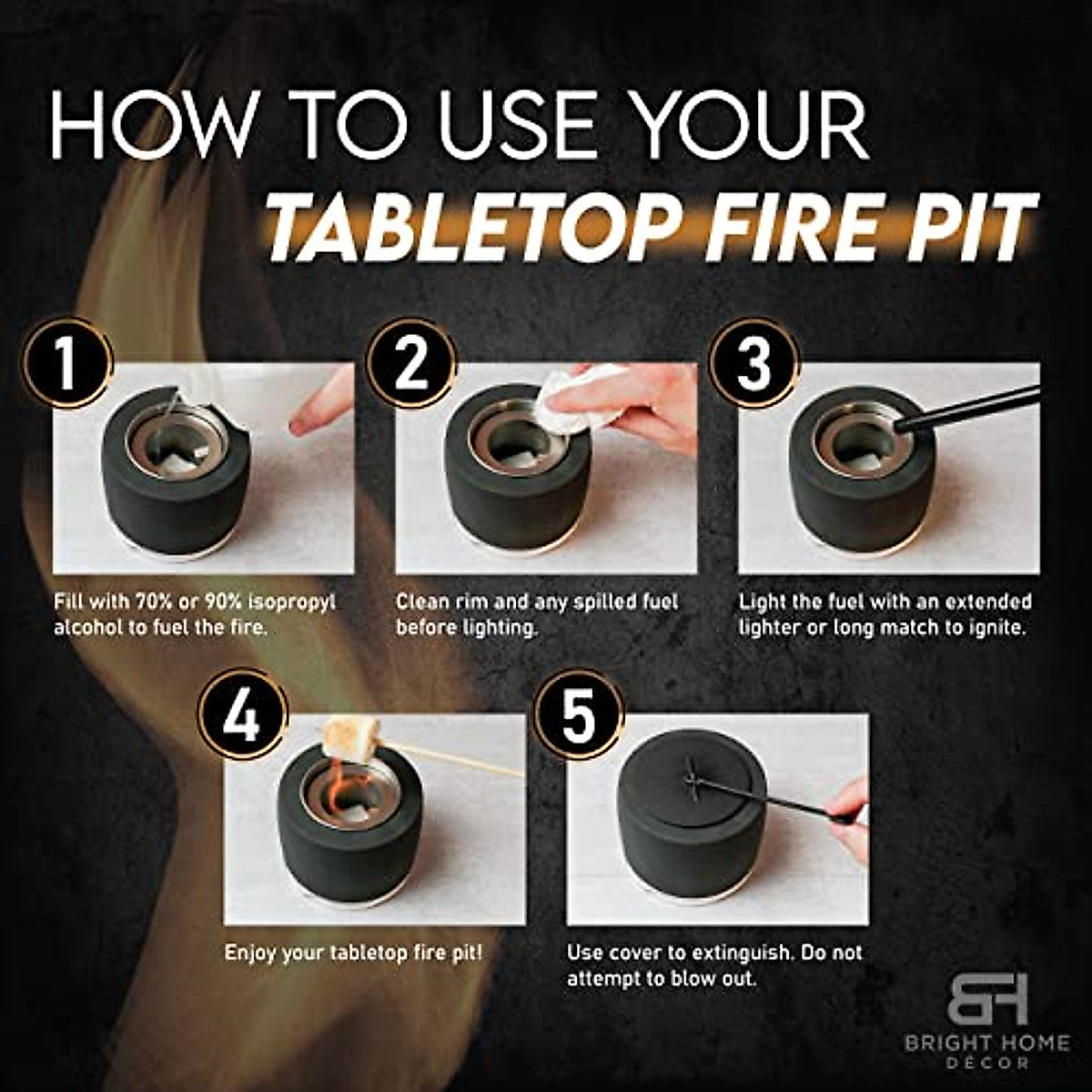 HOW TO USE YOUR
TABLETOP FIRE PIT

1
Fill with 70% or 90% isopropyl alcohol to fuel the fire.

2
Clean rim and any spilled fuel before lighting.

3
Light the fuel with an extended lighter or long match to ignite.

4
Enjoy your tabletop fire pit!

5
Use cover to extinguish. Do not attempt to blow out.

BH
BRIGHT HOME
DÉCOR