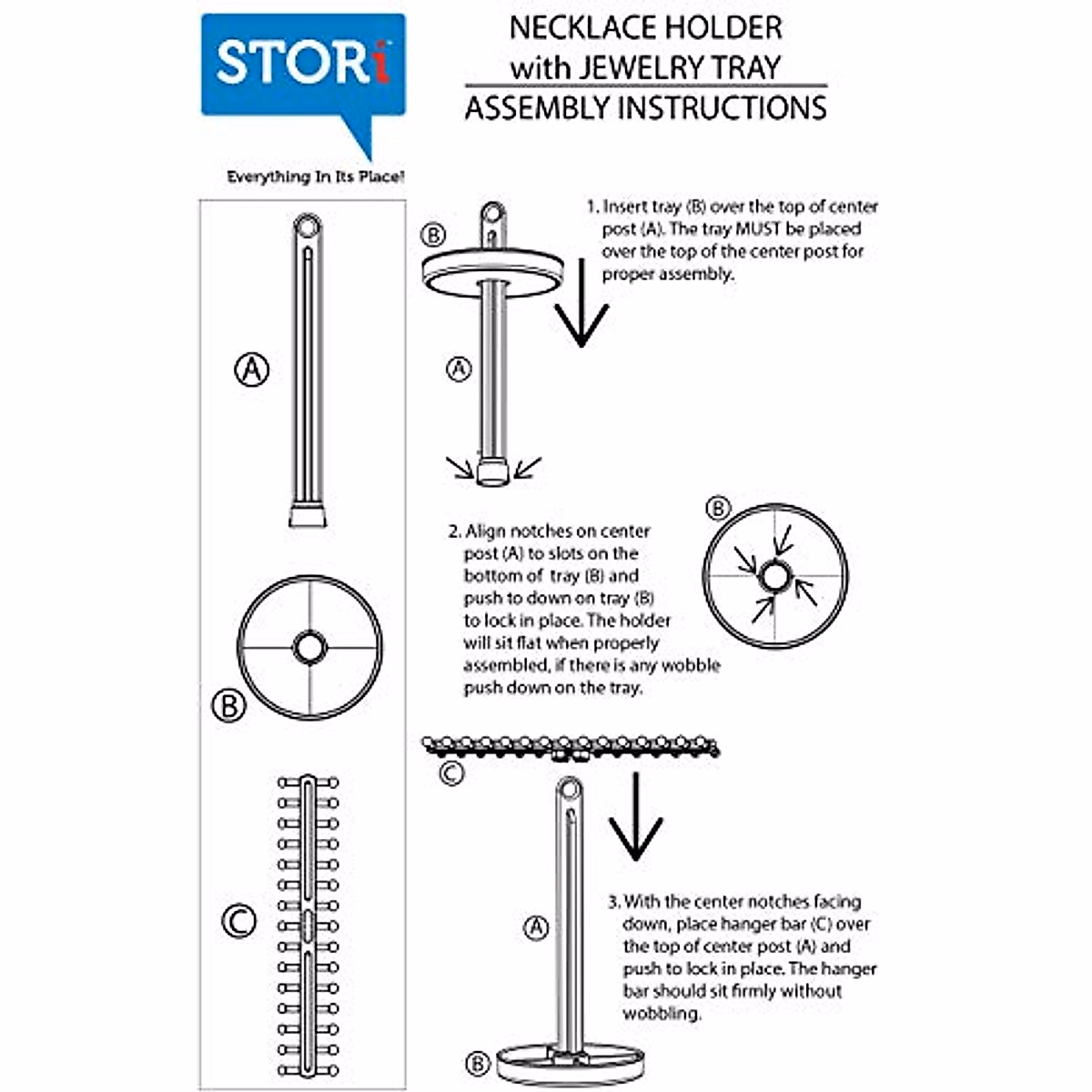 STORi

Everything In Its Place!

NECKLACE HOLDER
with JEWELRY TRAY
ASSEMBLY INSTRUCTIONS

A

B

C

B

A

1. Insert tray (B) over the top of center post (A). The tray MUST be placed over the top of the center post for proper assembly.

2. Align notches on center post (A) to slots on the bottom of tray (B) and push to down on tray (B) to lock in place. The holder will sit flat when properly assembled, if there is any wobble push down on the tray.

B

C

A

B

3. With the center notches facing down, place hanger bar (C) over the top of center post (A) and push to lock in place. The hanger bar should sit firmly without wobbling.