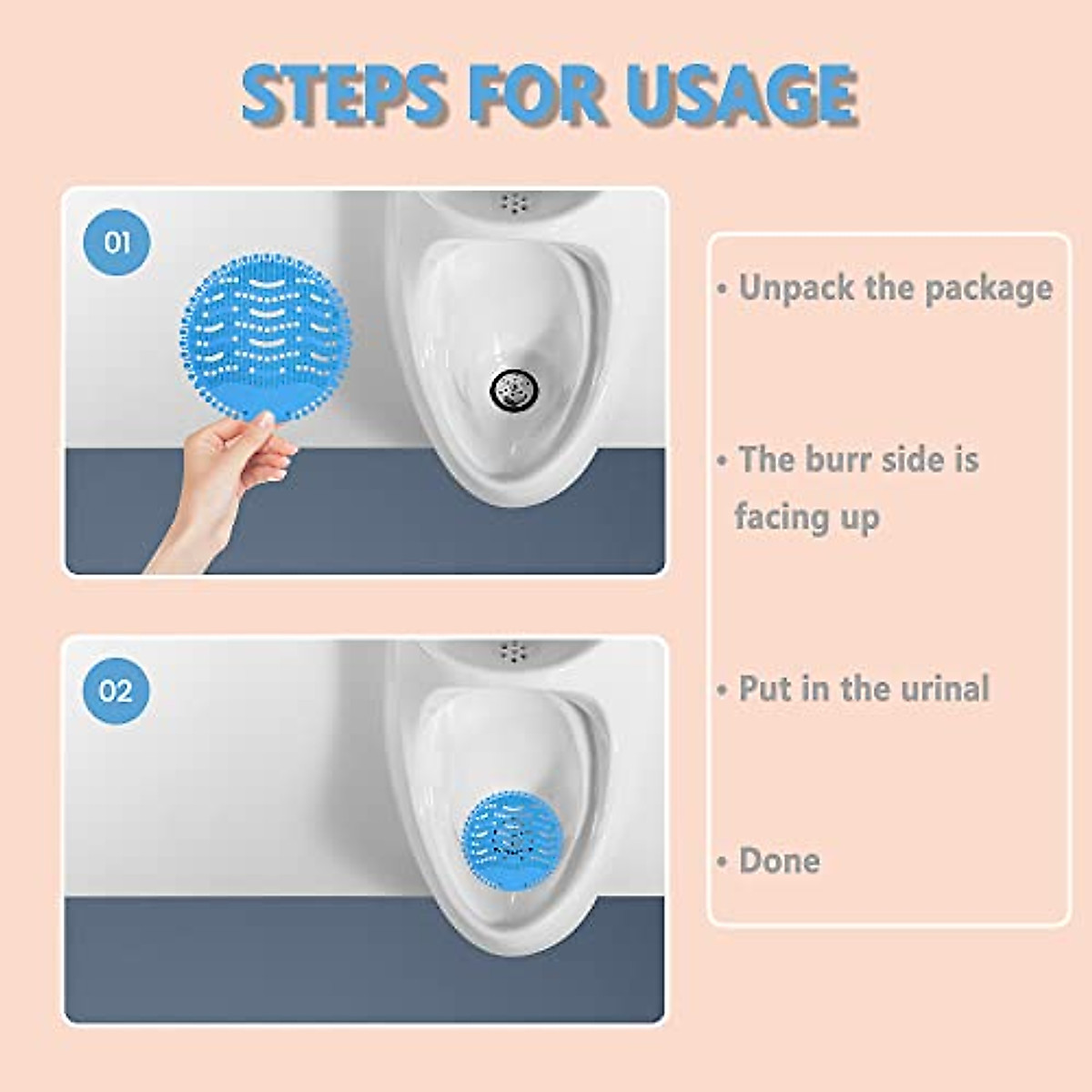 STEPS FOR USAGE

01

02

• Unpack the package

• The burr side is facing up

• Put in the urinal

• Done