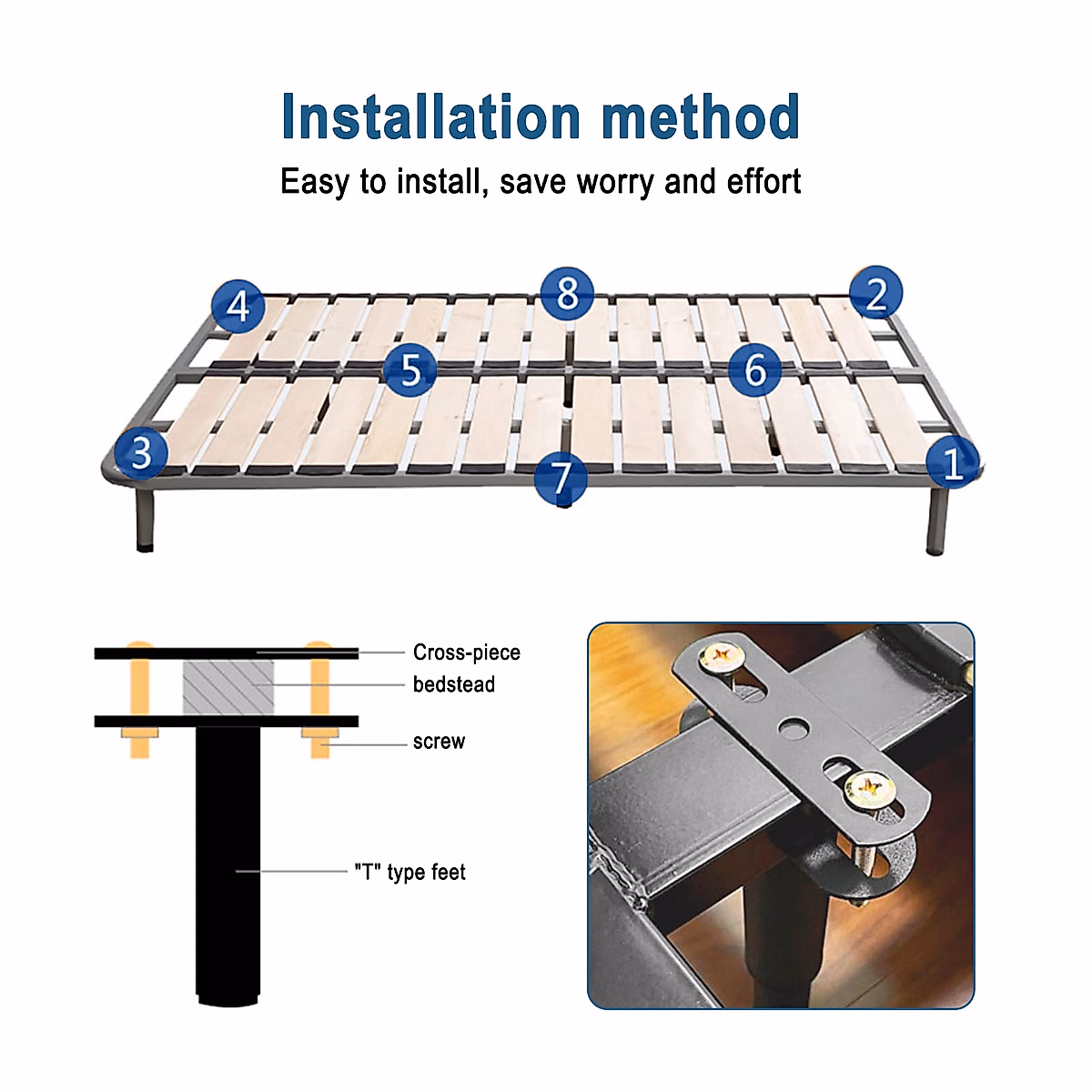 Installation method

Easy to install, save worry and effort

4 8 2
5 6
3 7 1

Cross-piece
bedstead
screw
"T" type feet