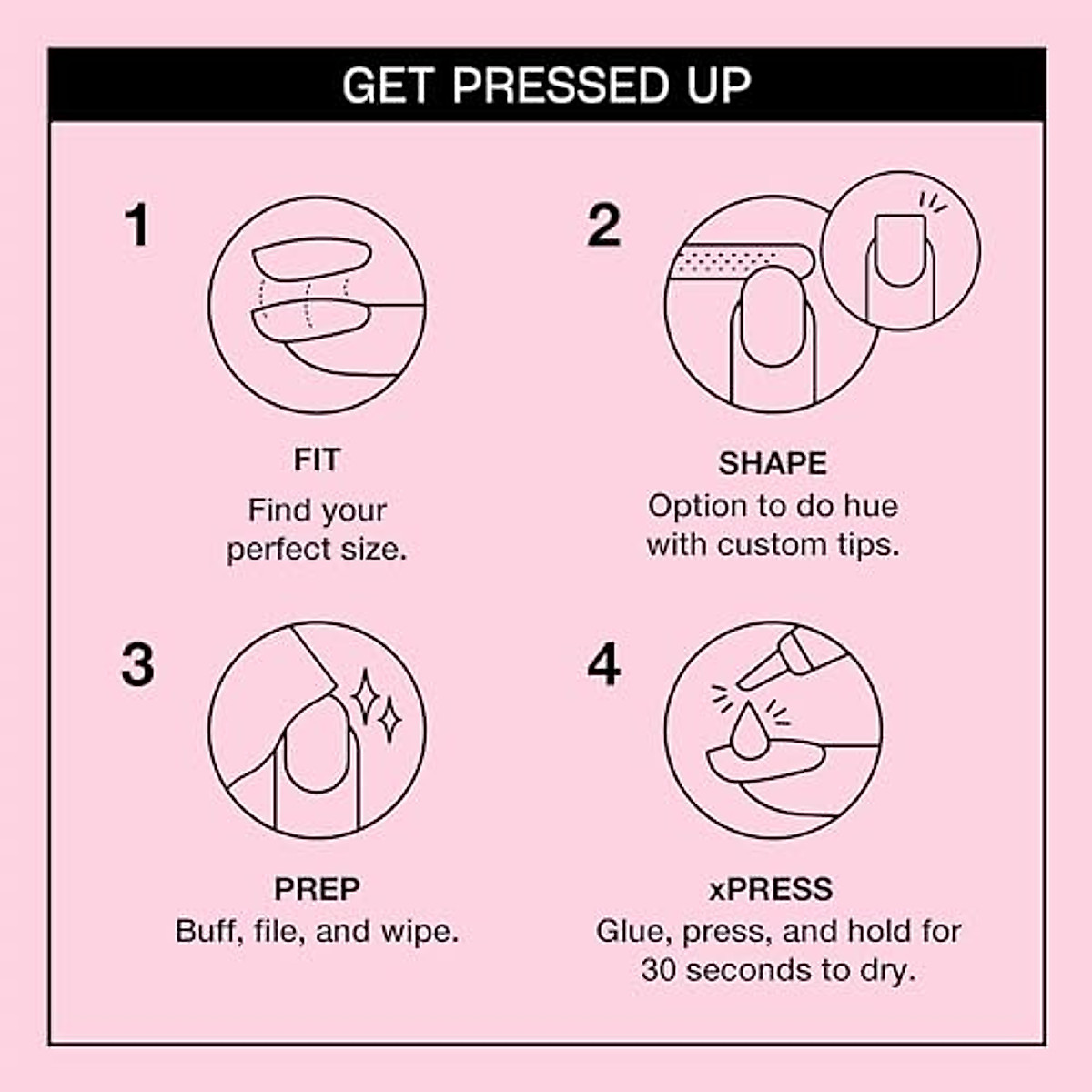 GET PRESSED UP

1

FIT
Find your perfect size.

2

SHAPE
Option to do hue with custom tips.

3

PREP
Buff, file, and wipe.

4

xPRESS
Glue, press, and hold for 30 seconds to dry.