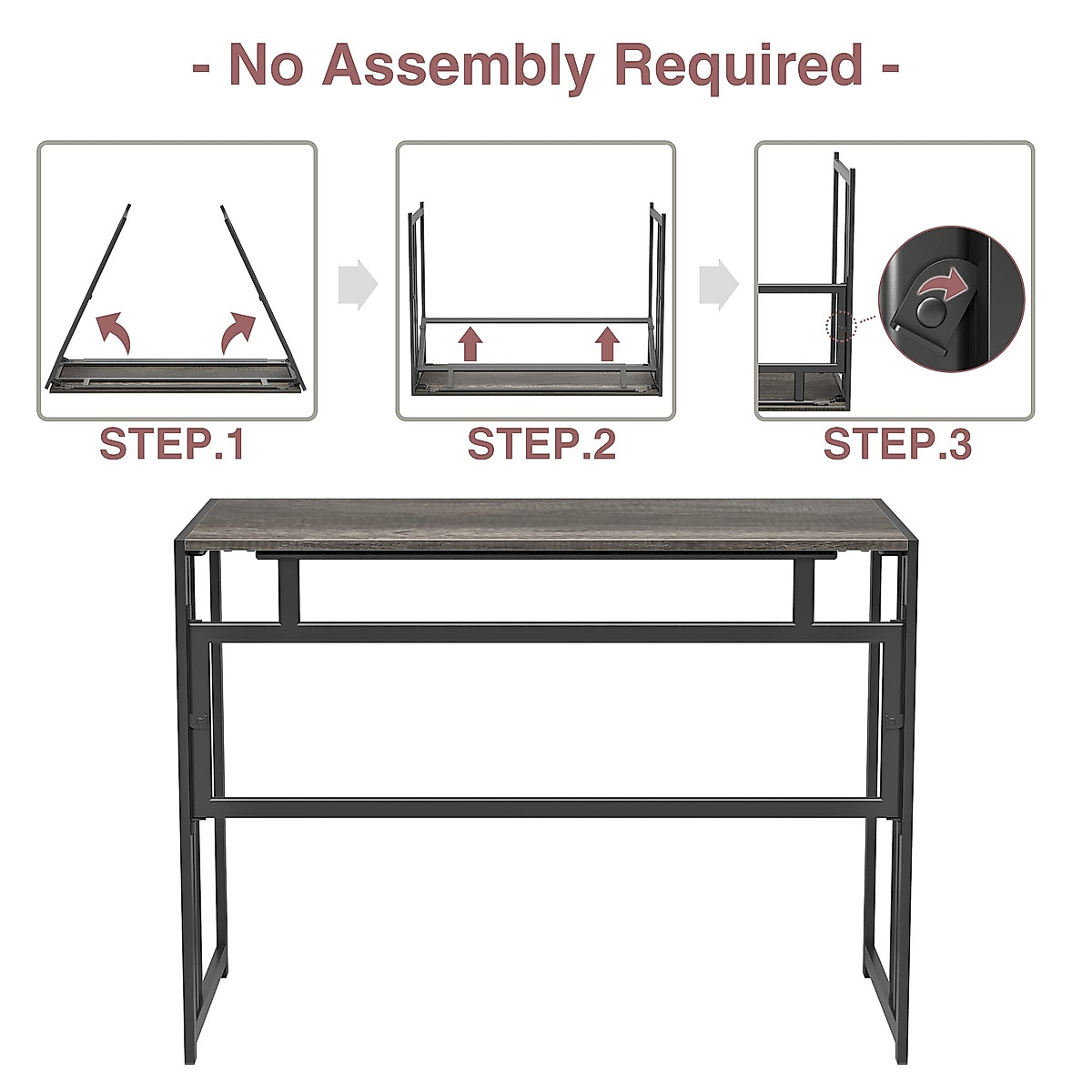 - No Assembly Required -

STEP.1

STEP.2

STEP.3