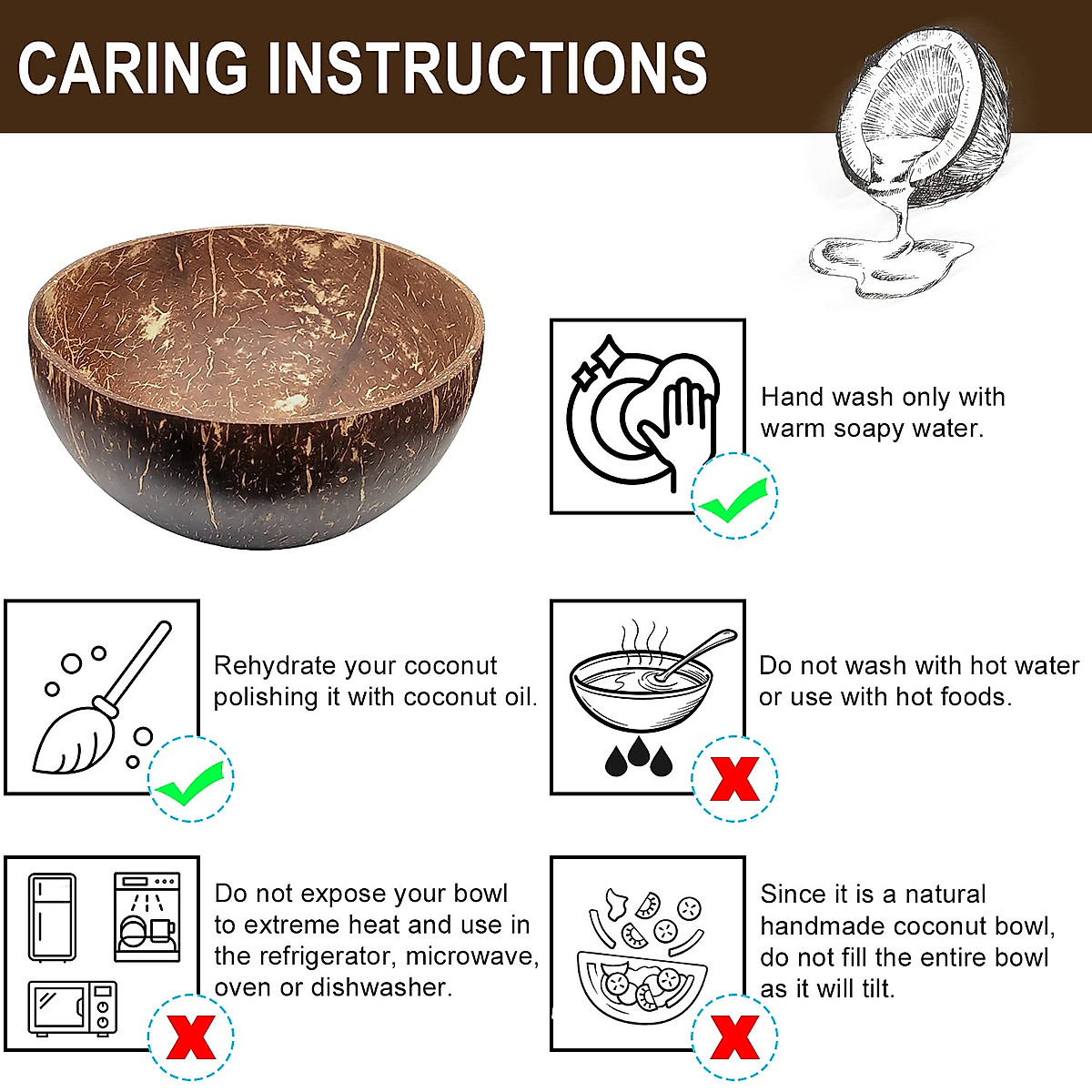 CARING INSTRUCTIONS

Hand wash only with warm soapy water.

Rehydrate your coconut polishing it with coconut oil.

Do not wash with hot water or use with hot foods.

Do not expose your bowl to extreme heat and use in the refrigerator, microwave, oven or dishwasher.

Since it is a natural handmade coconut bowl, do not fill the entire bowl as it will tilt.