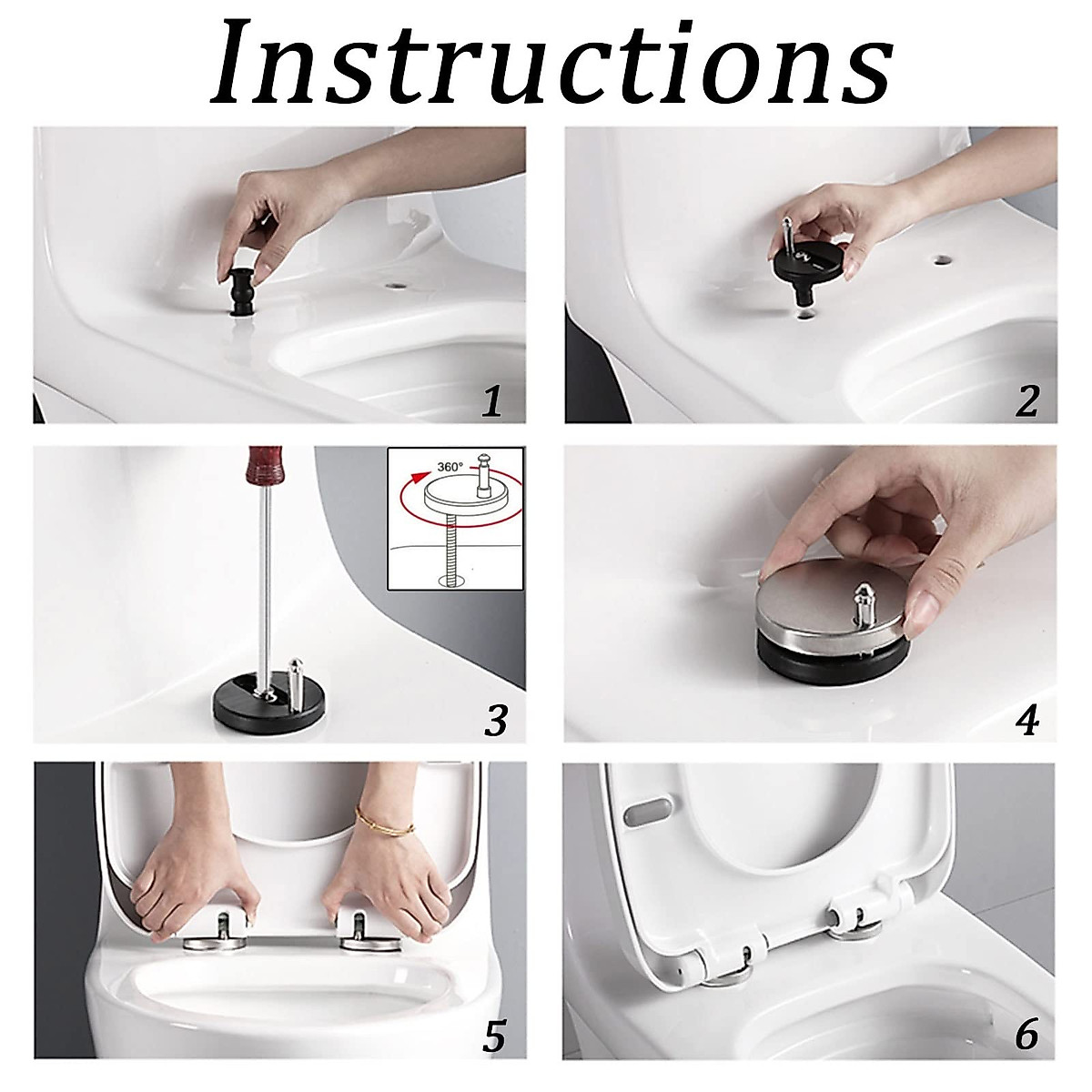 Instructions

1

2

360°

3

4

5

6