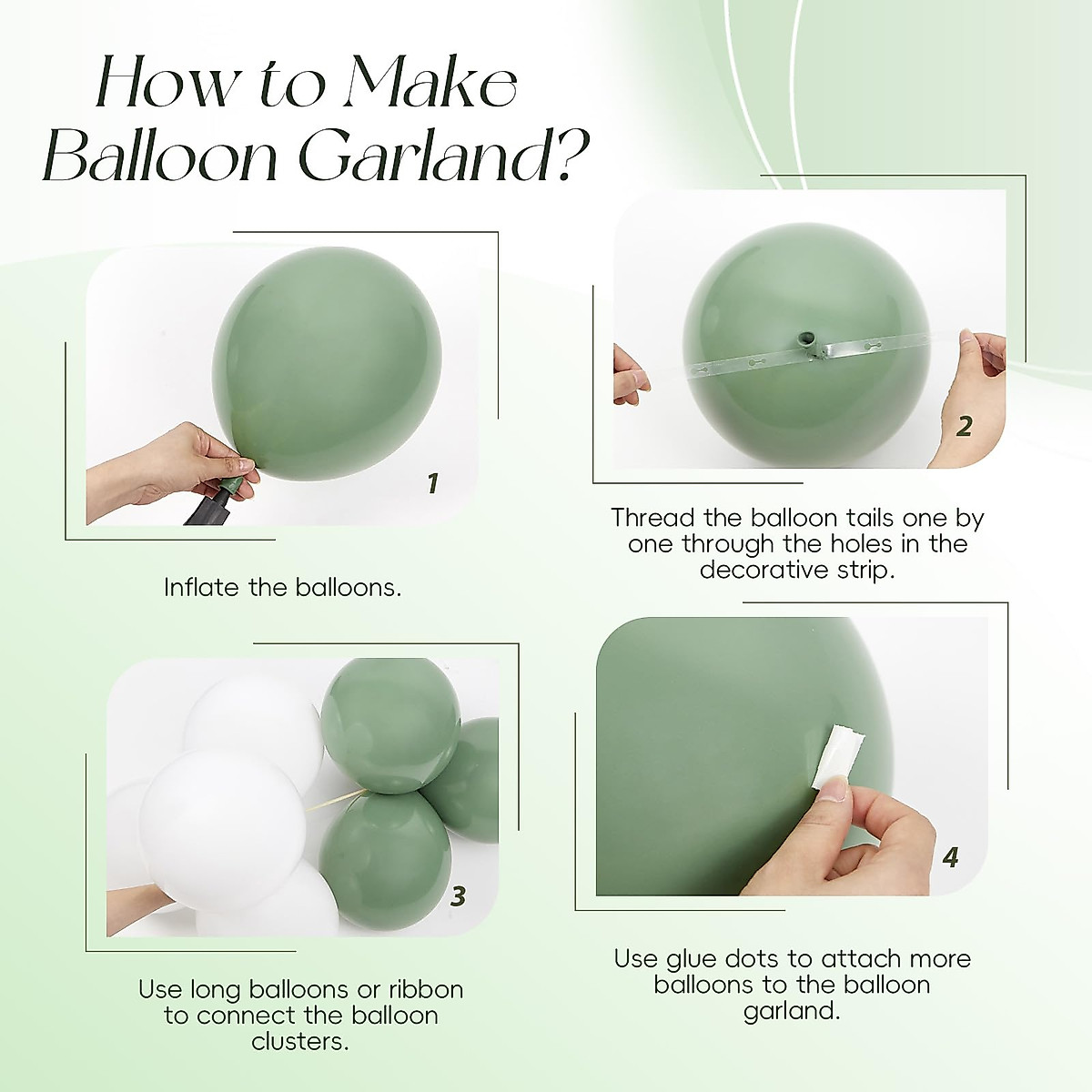 How to Make Balloon Garland?

1

Inflate the balloons.

2

Thread the balloon tails one by one through the holes in the decorative strip.

3

Use long balloons or ribbon to connect the balloon clusters.

4

Use glue dots to attach more balloons to the balloon garland.