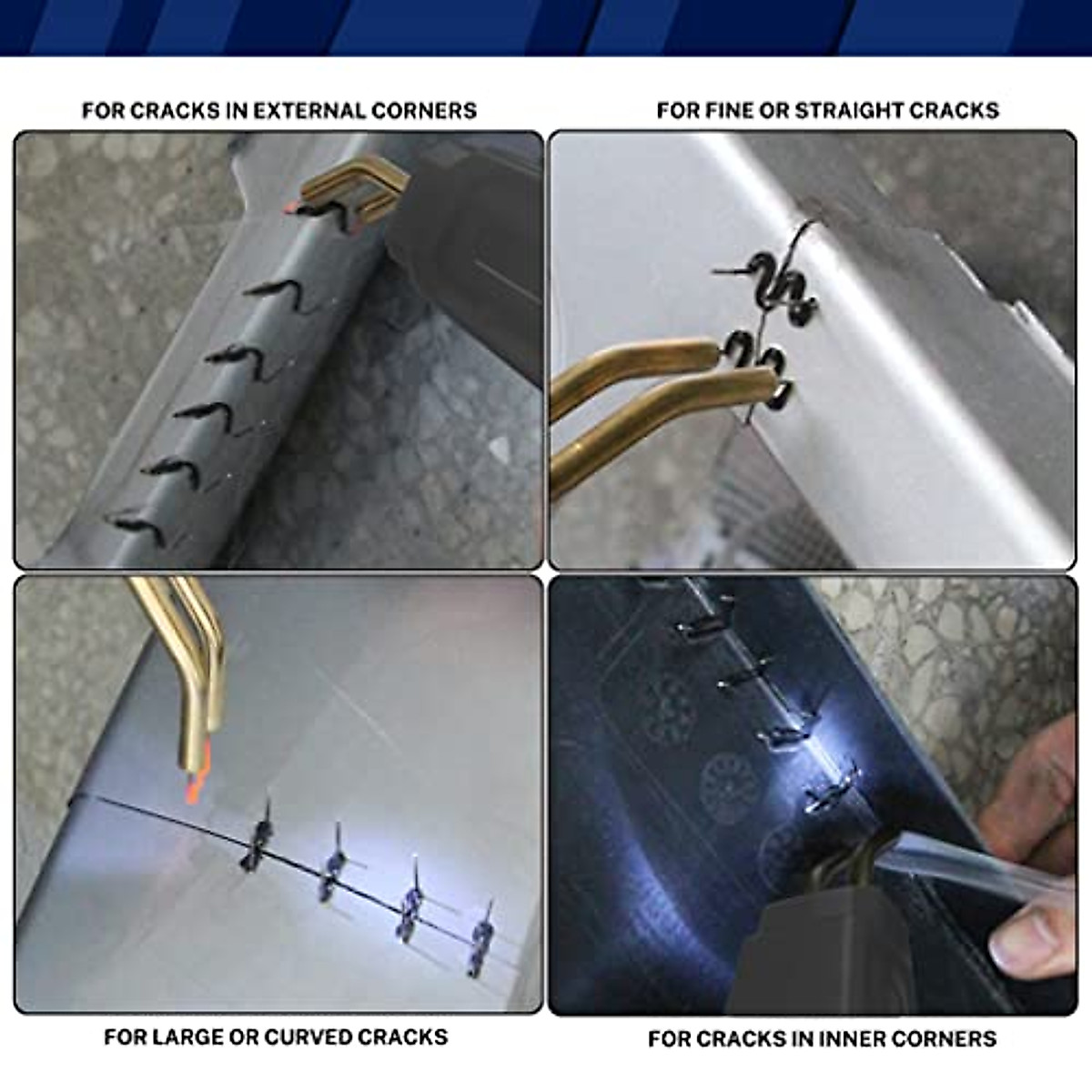 FOR CRACKS IN EXTERNAL CORNERS

FOR FINE OR STRAIGHT CRACKS

FOR LARGE OR CURVED CRACKS

FOR CRACKS IN INNER CORNERS