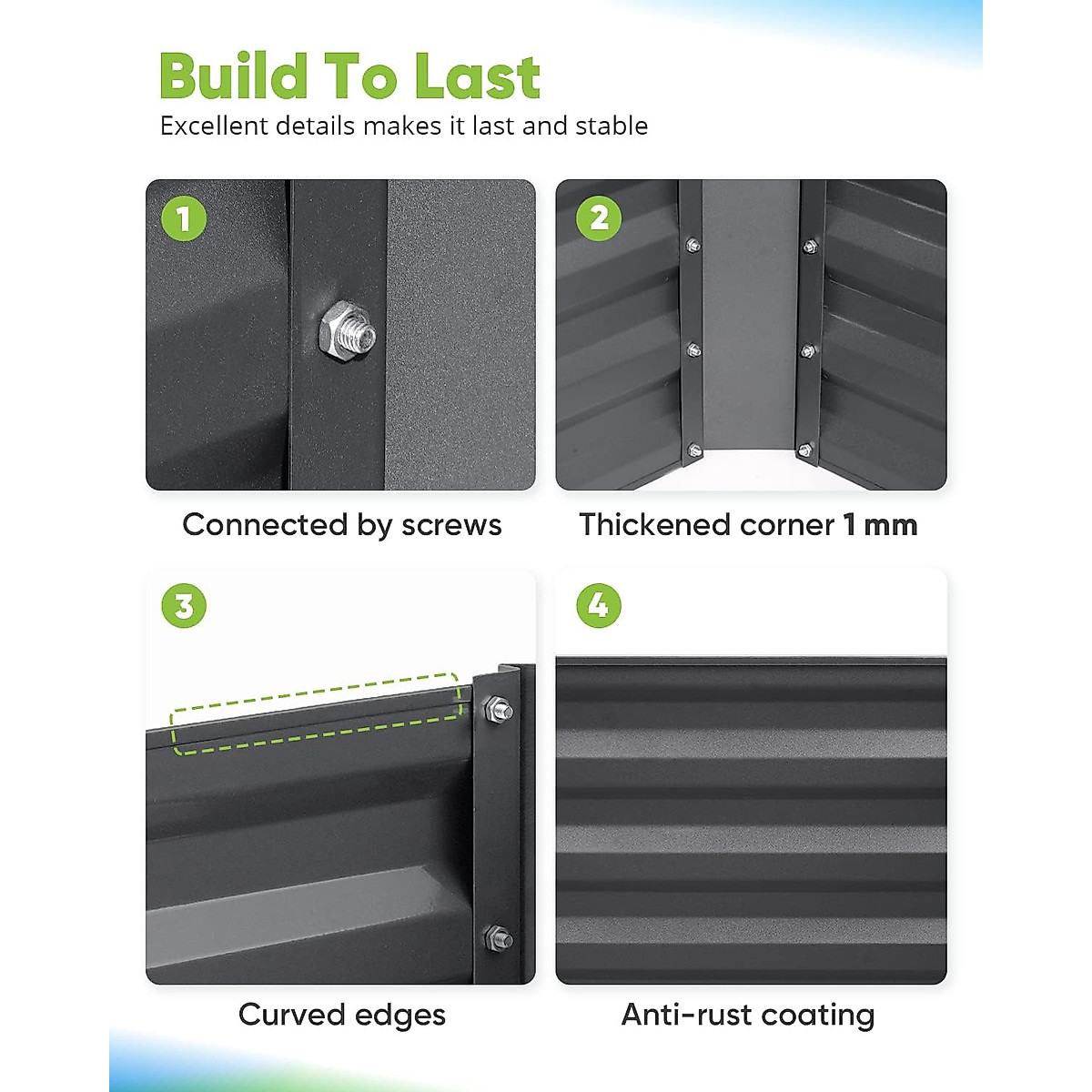 Build To Last
Excellent details makes it last and stable

1
Connected by screws

2
Thickened corner 1 mm

3
Curved edges

4
Anti-rust coating