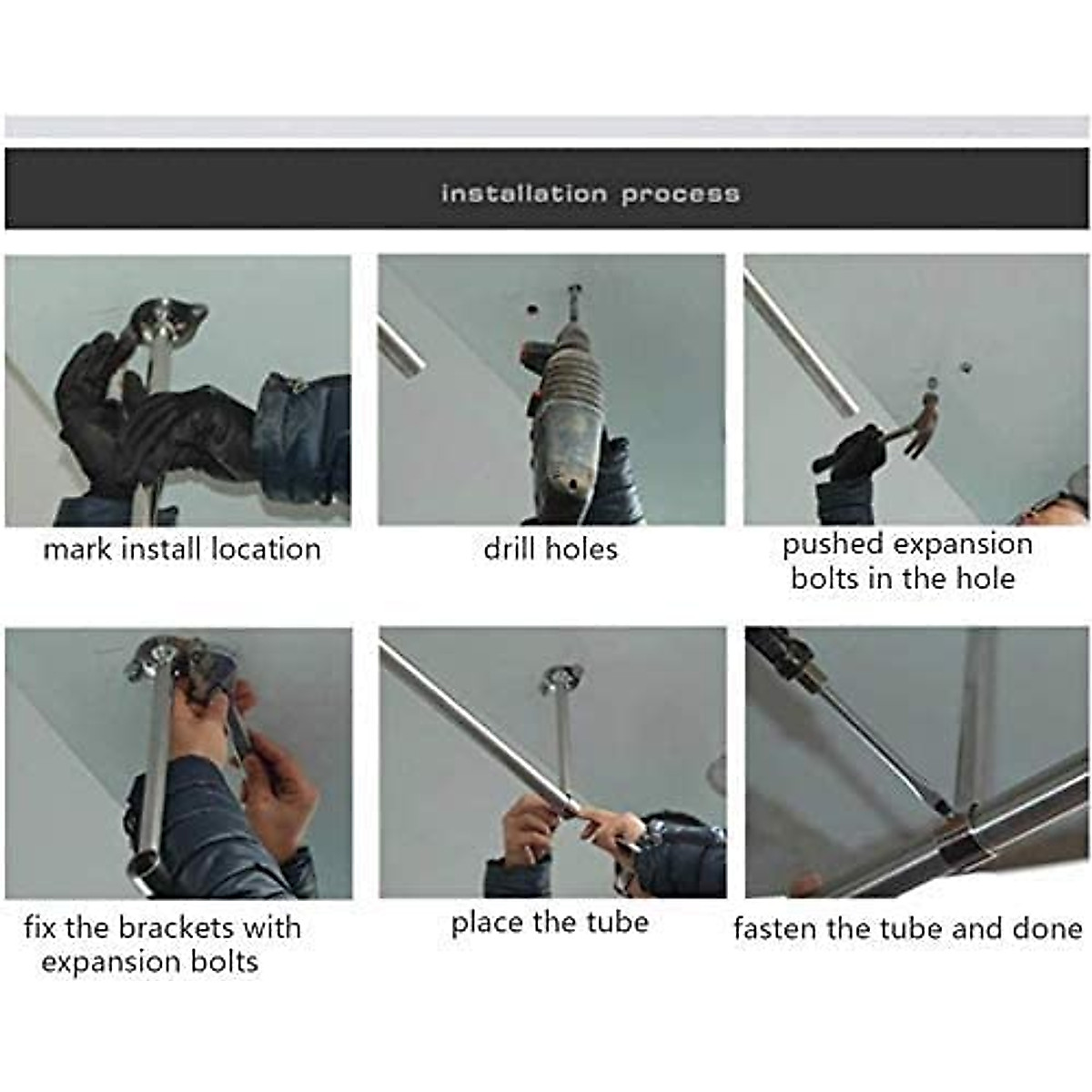 installation process

mark install location

drill holes

pushed expansion bolts in the hole

fix the brackets with expansion bolts

place the tube

fasten the tube and done