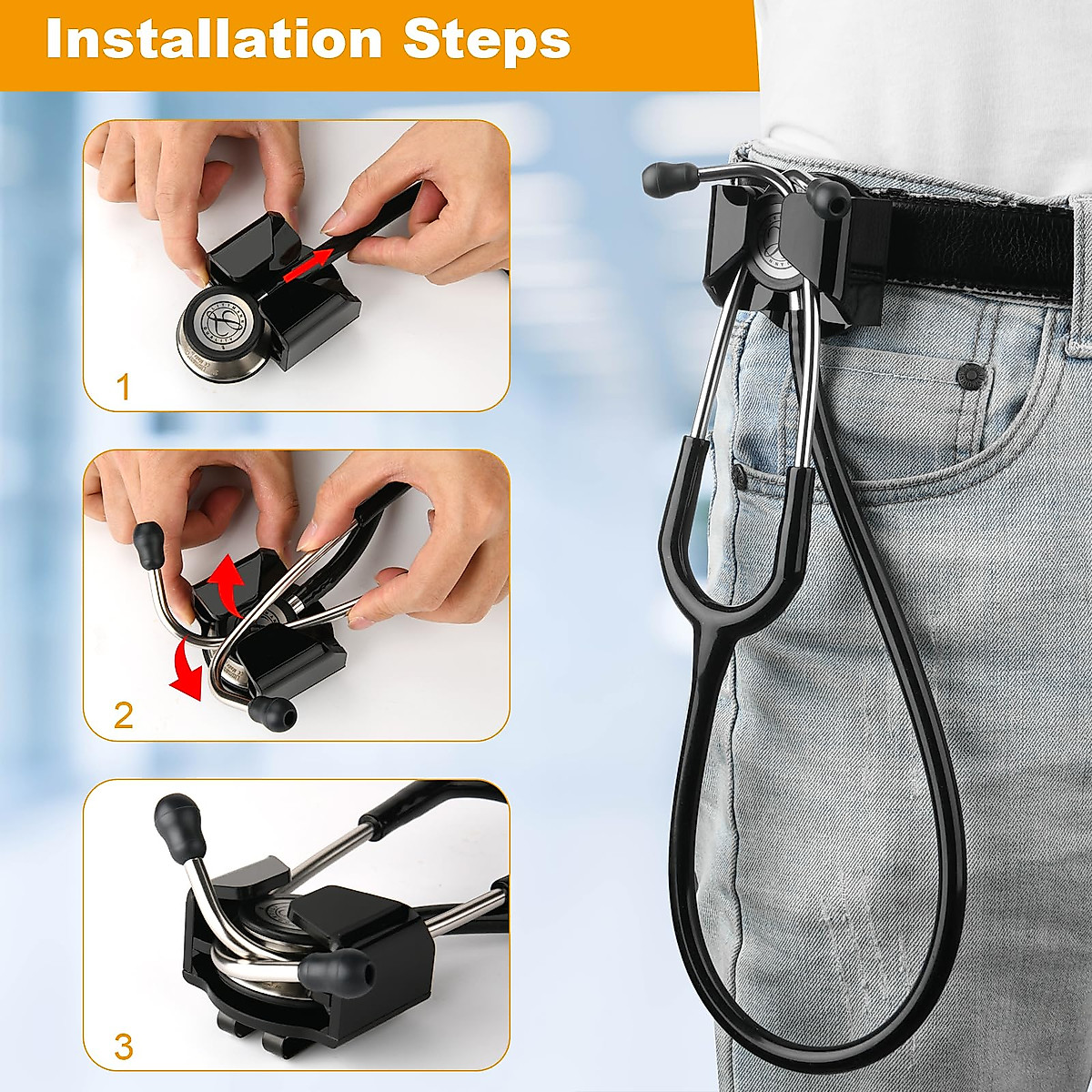 Installation Steps

1

2

3